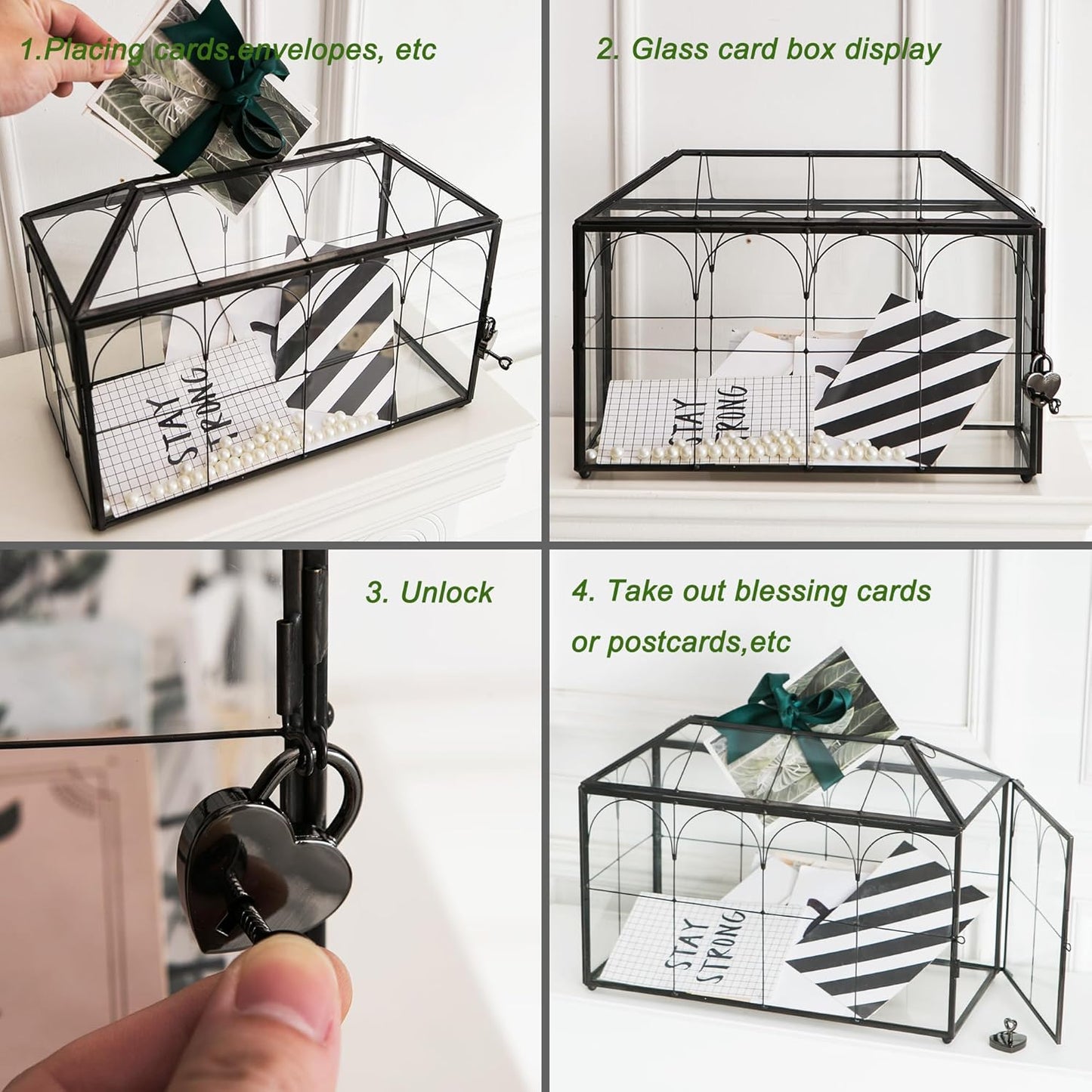 1.Placing cards.envelopes, etc

STAY STRONG

2. Glass card box display

STAY STRONG

3. Unlock

4. Take out blessing cards or postcards,etc

STAY STRONG