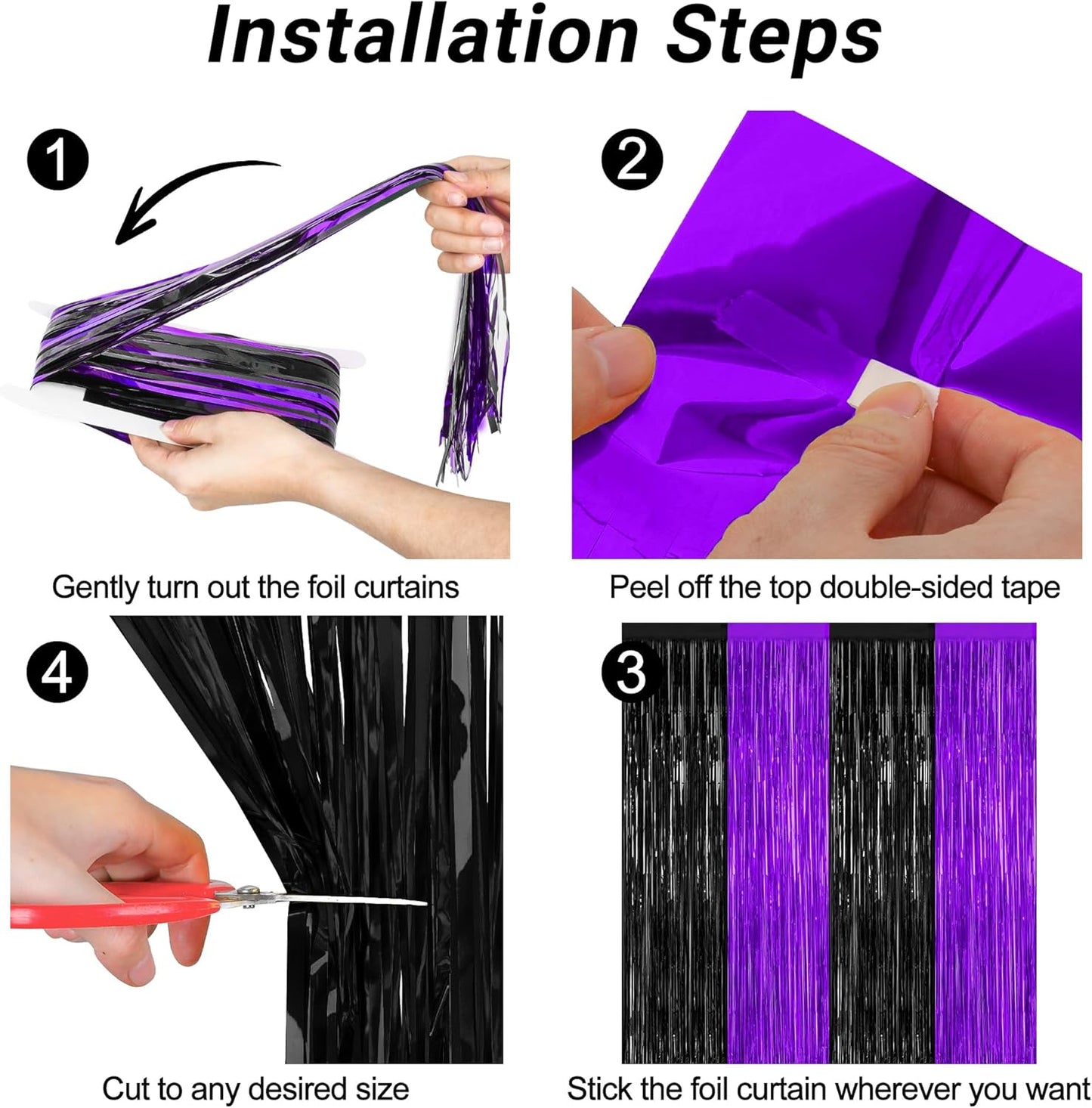 Installation Steps

1

Gently turn out the foil curtains

2

Peel off the top double-sided tape

4

Cut to any desired size

3

Stick the foil curtain wherever you want