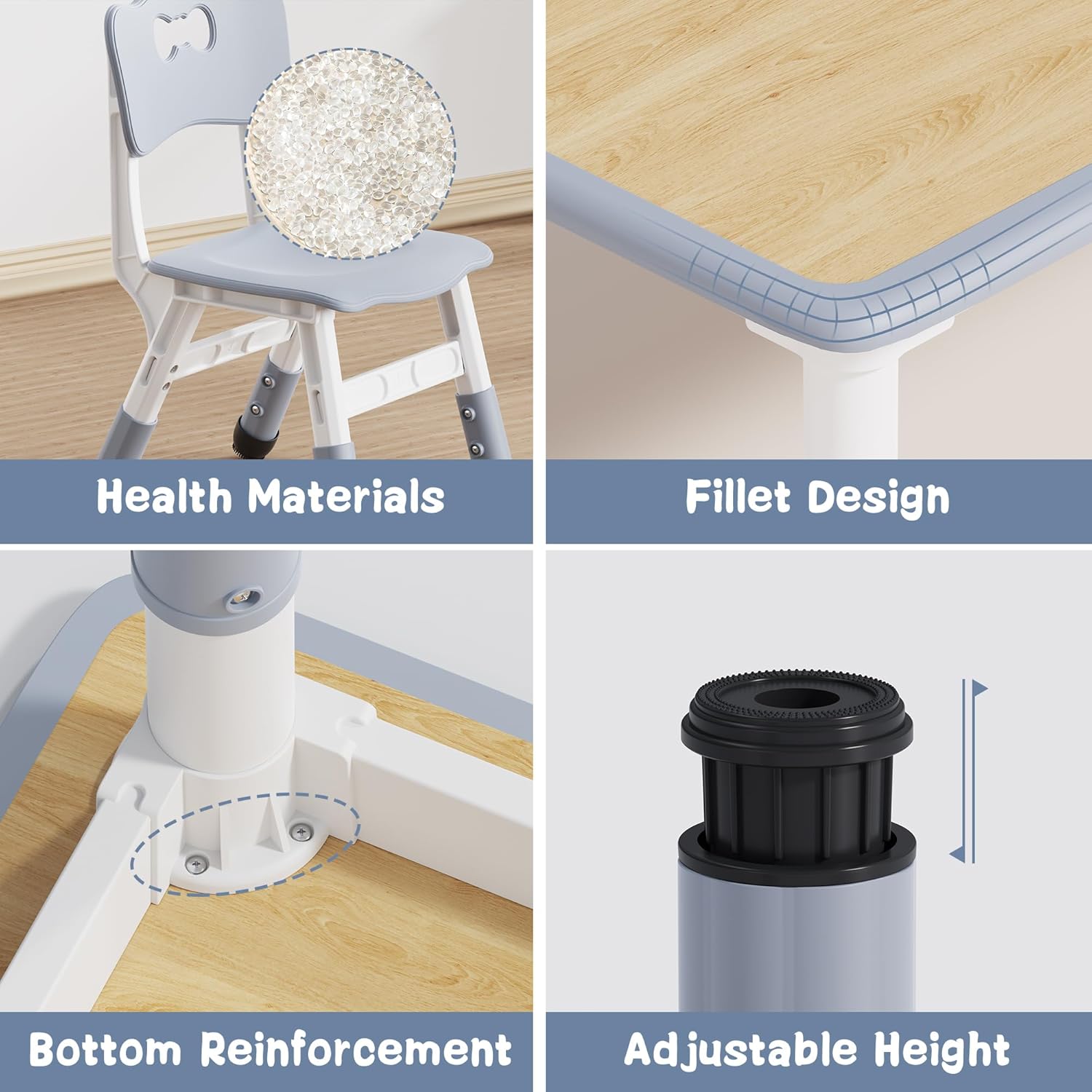 Health Materials

Fillet Design

Bottom Reinforcement

Adjustable Height