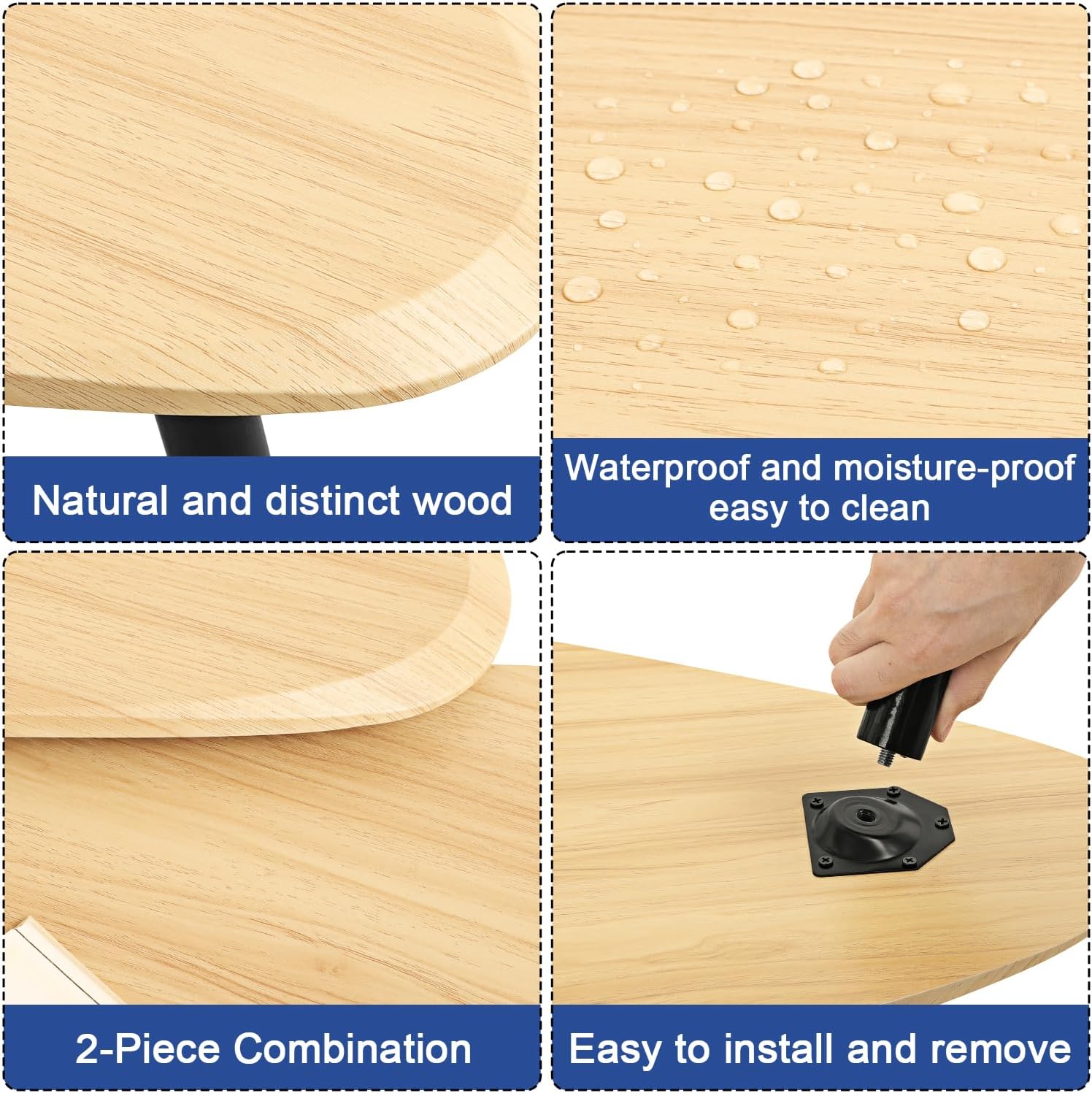 Natural and distinct wood

Waterproof and moisture-proof easy to clean

2-Piece Combination

Easy to install and remove