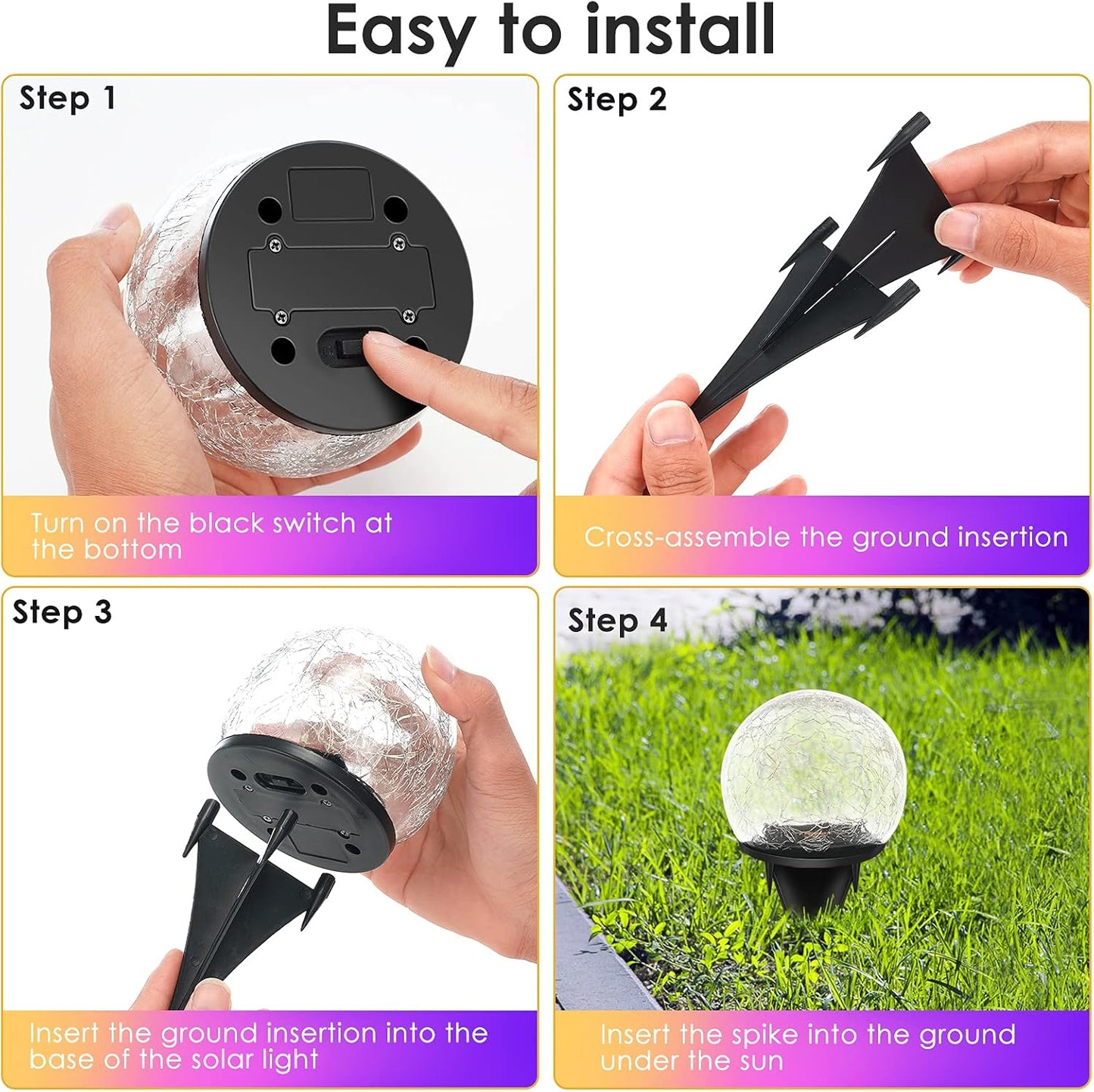 Easy to install

Step 1

Turn on the black switch at the bottom

Step 2

Cross-assemble the ground insertion

Step 3

Insert the ground insertion into the base of the solar light

Step 4

Insert the spike into the ground under the sun