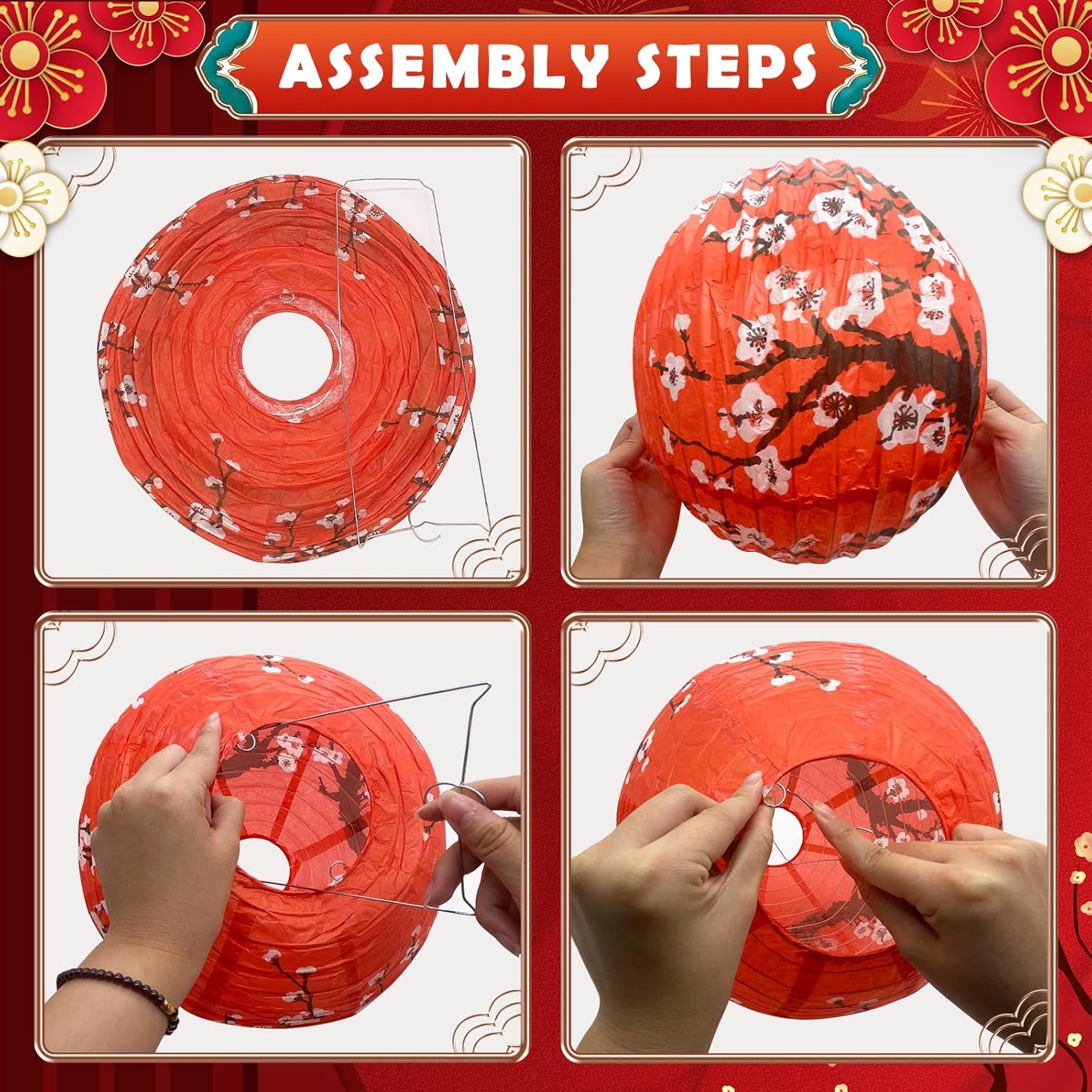 ASSEMBLY STEPS