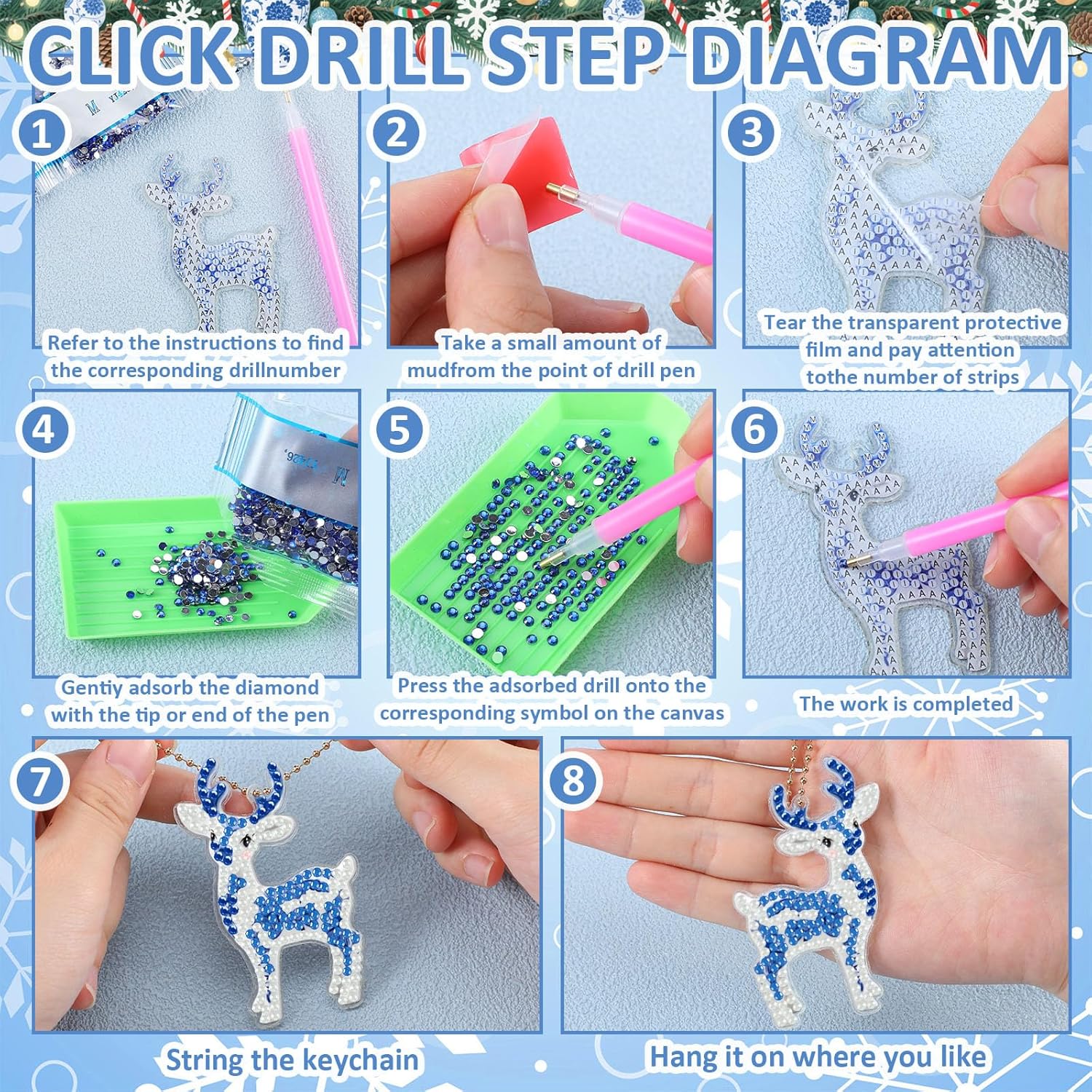 CLICK DRILL STEP DIAGRAM

1
Refer to the instructions to find the corresponding drillnumber

2
Take a small amount of mudfrom the point of drill pen

3
Tear the transparent protective film and pay attention tothe number of strips

4
Gentiy adsorb the diamond with the tip or end of the pen

5
Press the adsorbed drill onto the corresponding symbol on the canvas

6
The work is completed

7
String the keychain

8
Hang it on where you like