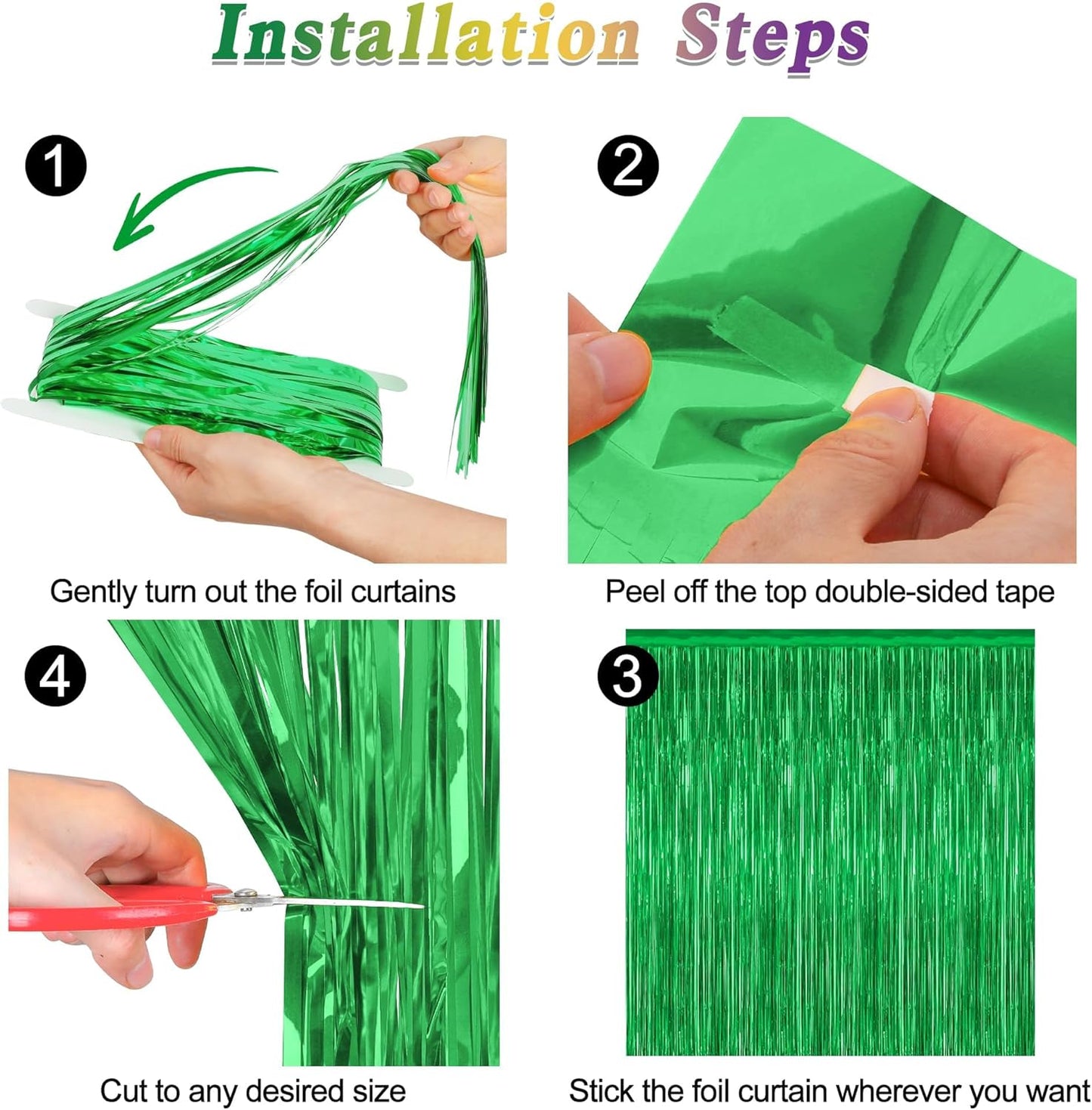 Installation Steps

1

Gently turn out the foil curtains

2

Peel off the top double-sided tape

4

Cut to any desired size

3

Stick the foil curtain wherever you want