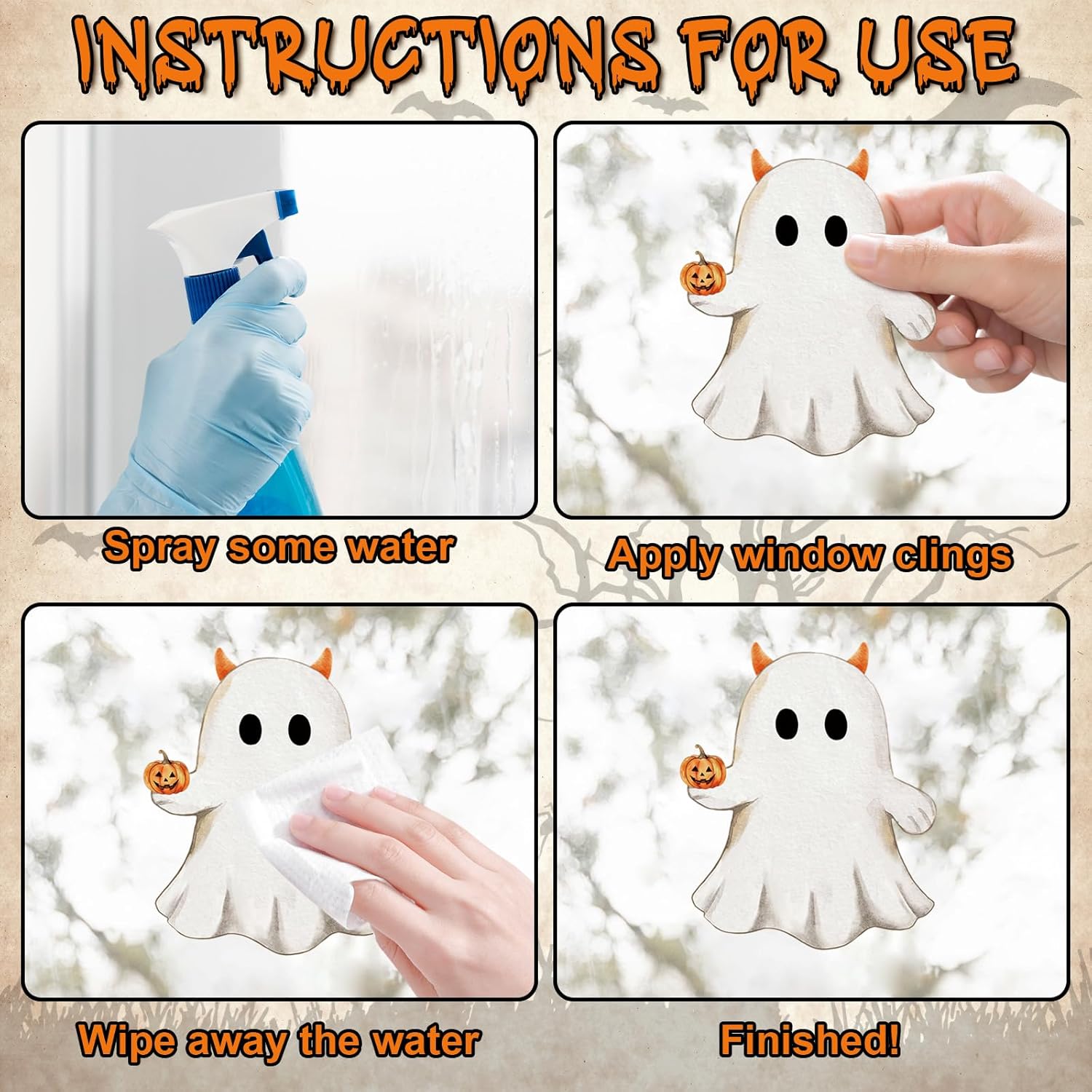 INSTRUCTIONS FOR USE

Spray some water

Apply window clings

Wipe away the water

Finished!