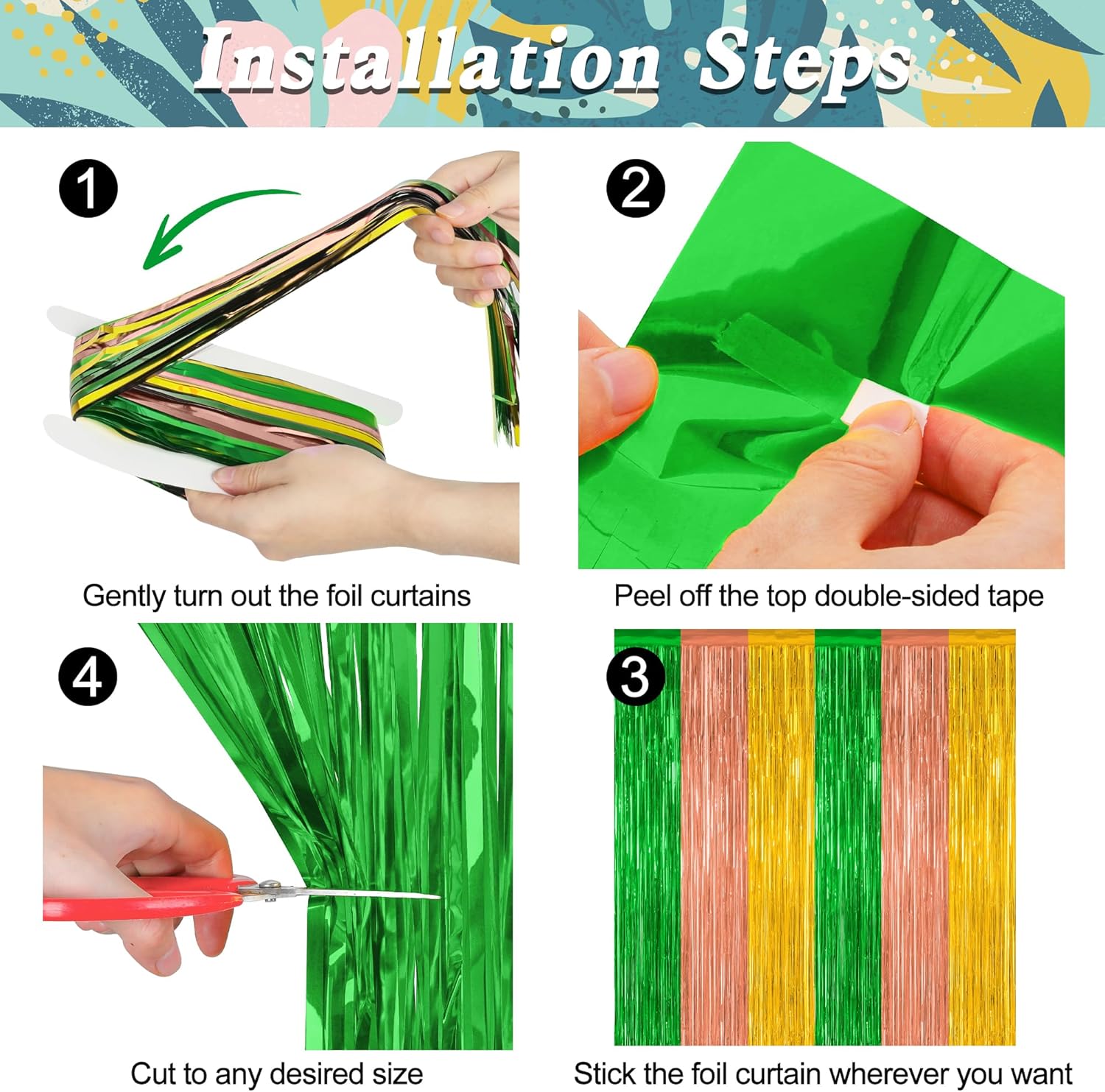 Installation Steps

1

Gently turn out the foil curtains

2

Peel off the top double-sided tape

4

Cut to any desired size

3

Stick the foil curtain wherever you want