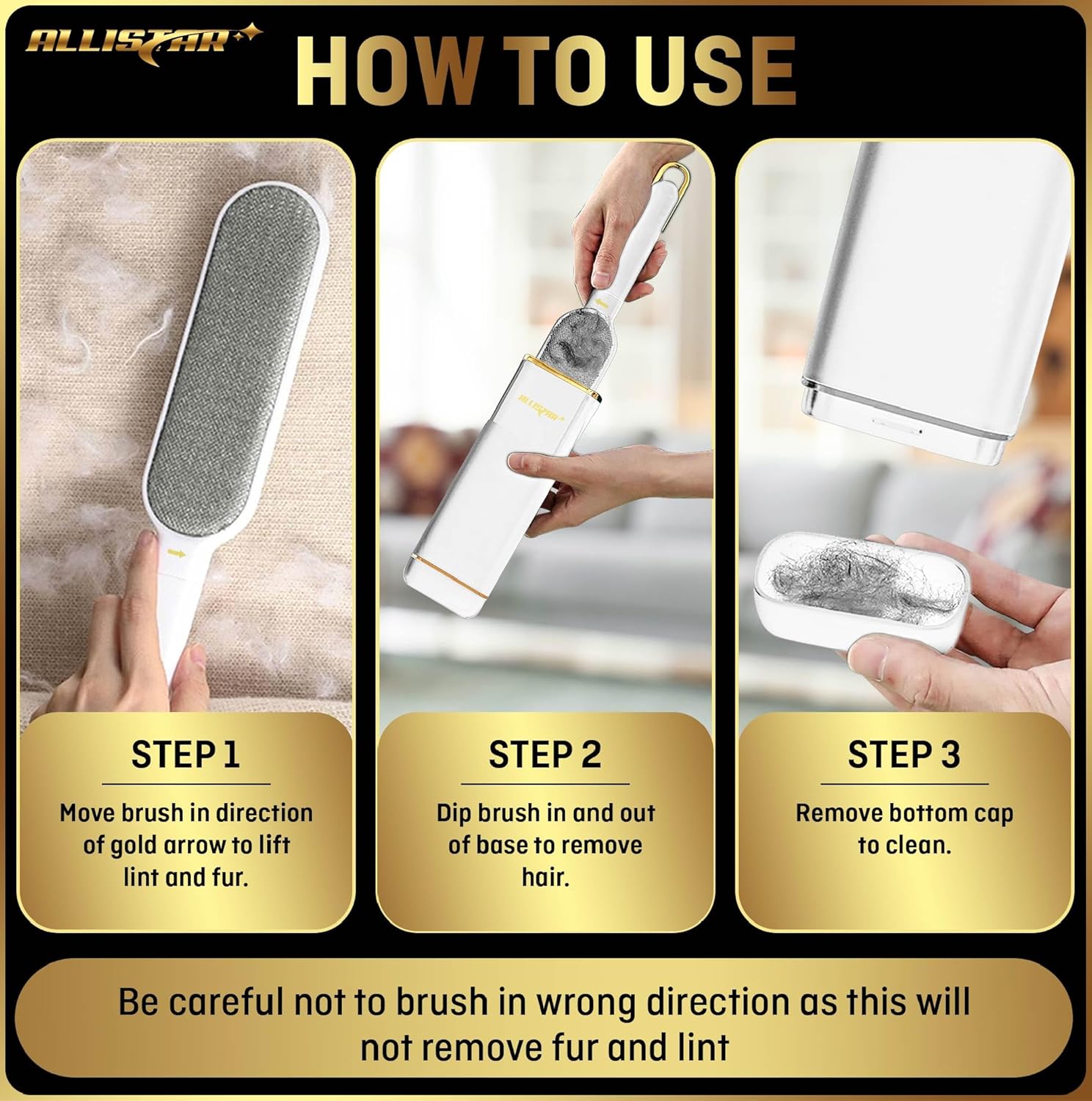 ALLISTAR

HOW TO USE

ALLISTAR

STEP 1

Move brush in direction of gold arrow to lift lint and fur.

STEP 2

Dip brush in and out of base to remove hair.

STEP 3

Remove bottom cap to clean.

Be careful not to brush in wrong direction as this will not remove fur and lint