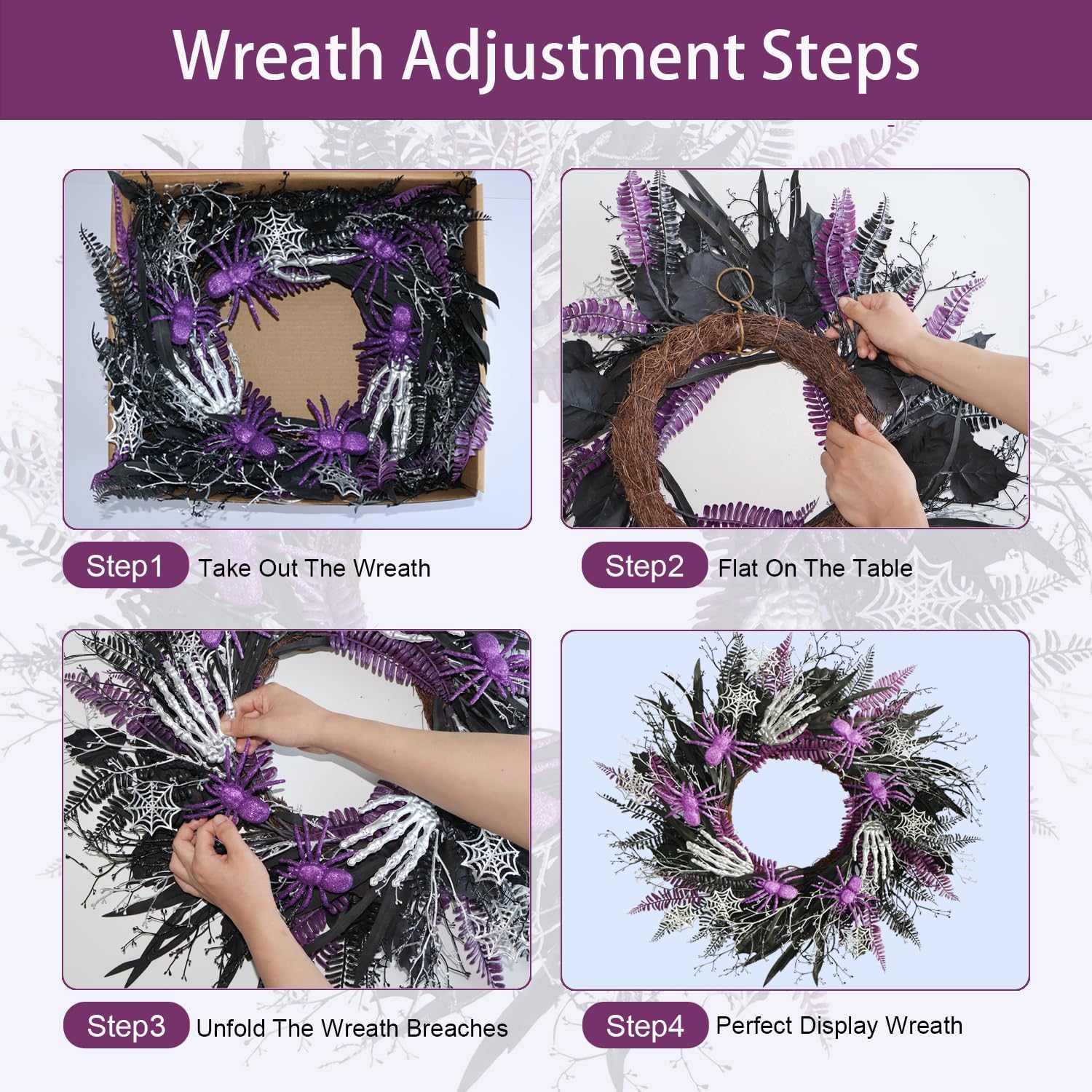 Wreath Adjustment Steps

Step1 Take Out The Wreath

Step2 Flat On The Table

Step3 Unfold The Wreath Breaches

Step4 Perfect Display Wreath