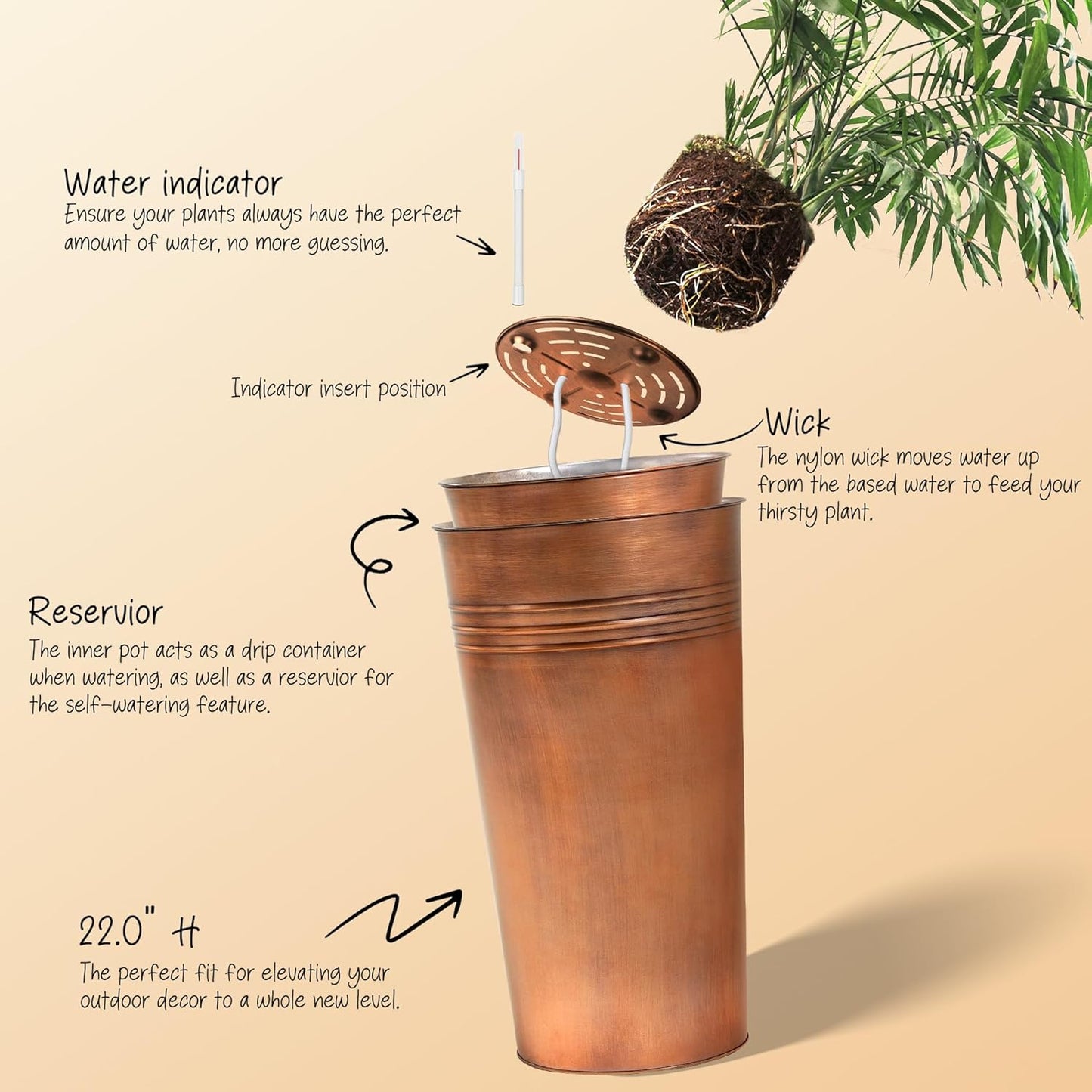 Water indicator
Ensure your plants always have the perfect amount of water, no more guessing.

Indicator insert position

Wick
The nylon wick moves water up from the based water to feed your thirsty plant.

Reservior
The inner pot acts as a drip container when watering, as well as a reservior for the self-watering feature.

22.0" H
The perfect fit for elevating your outdoor decor to a whole new level.