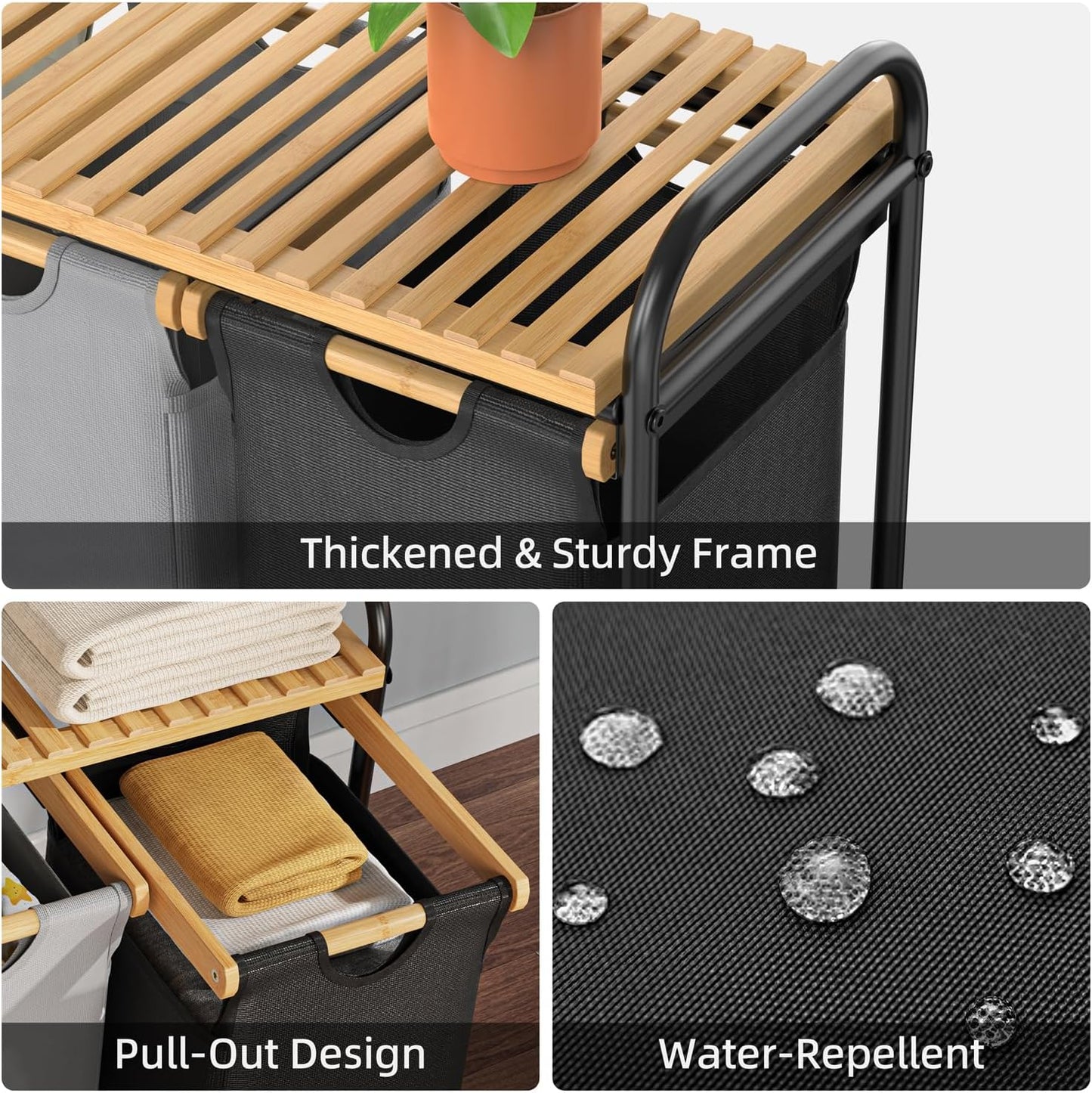 Thickened & Sturdy Frame

Pull-Out Design

Water-Repellent