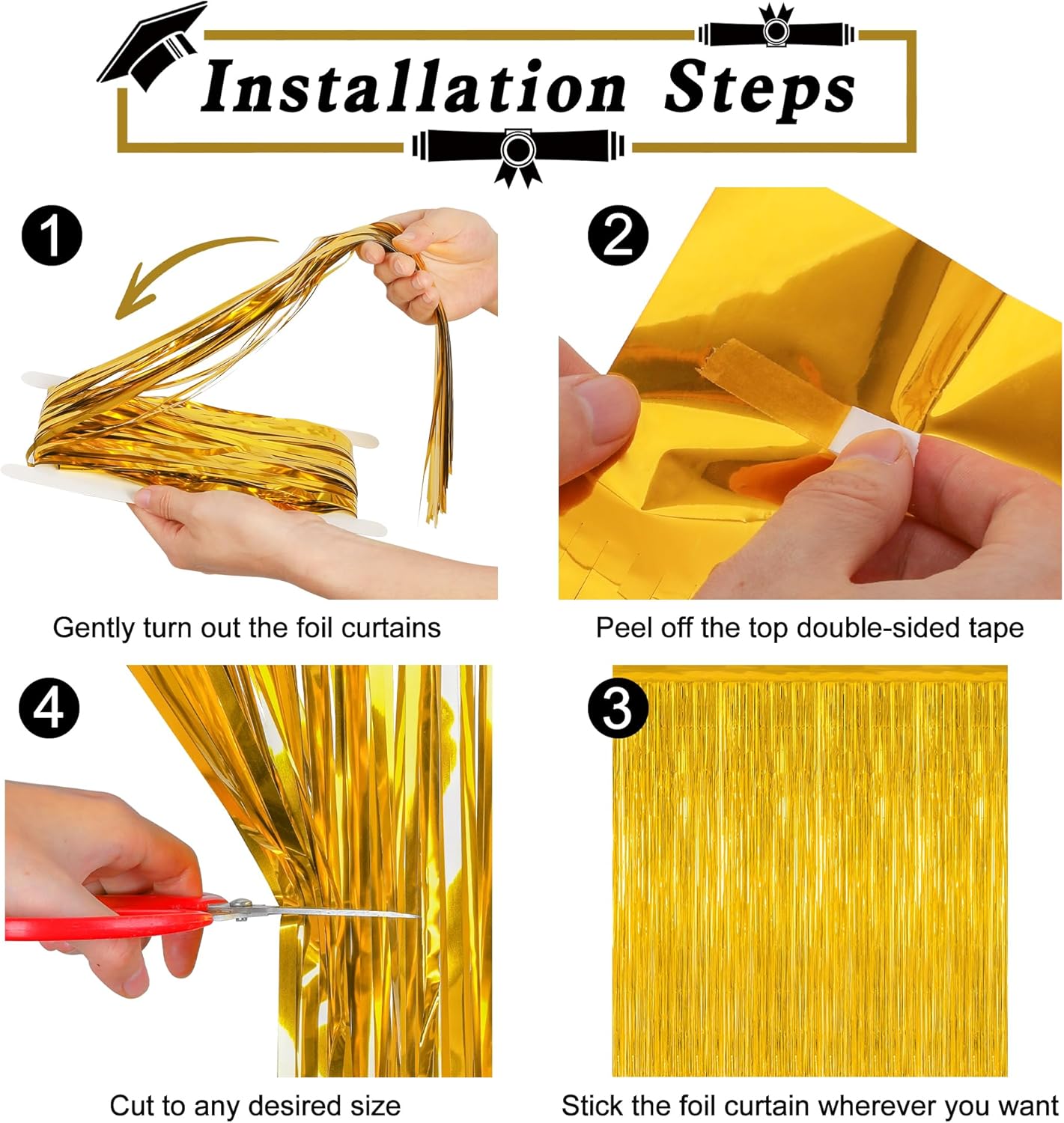 Installation Steps

1

Gently turn out the foil curtains

2

Peel off the top double-sided tape

4

Cut to any desired size

3

Stick the foil curtain wherever you want