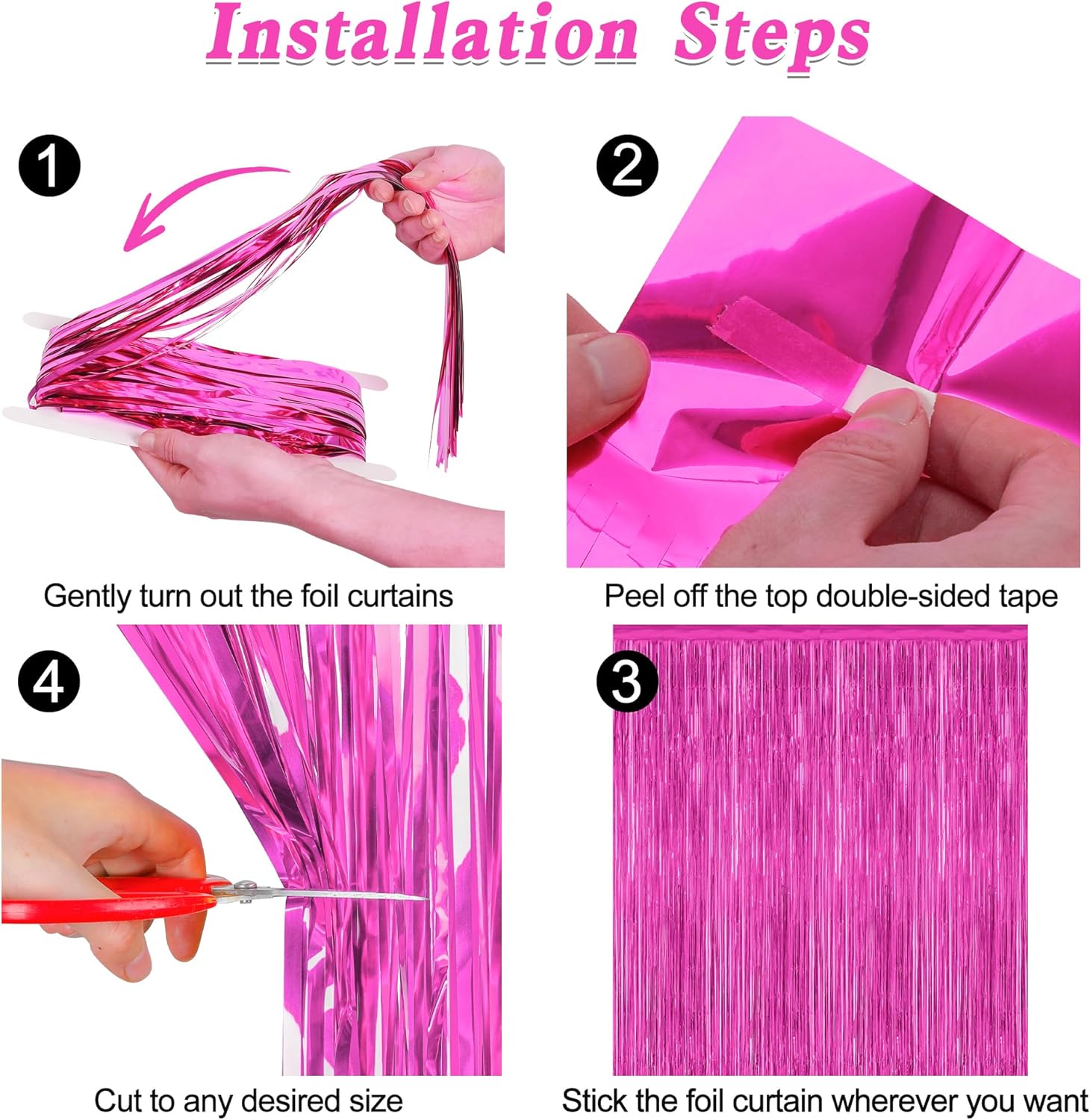 Installation Steps

1

Gently turn out the foil curtains

2

Peel off the top double-sided tape

4

Cut to any desired size

3

Stick the foil curtain wherever you want