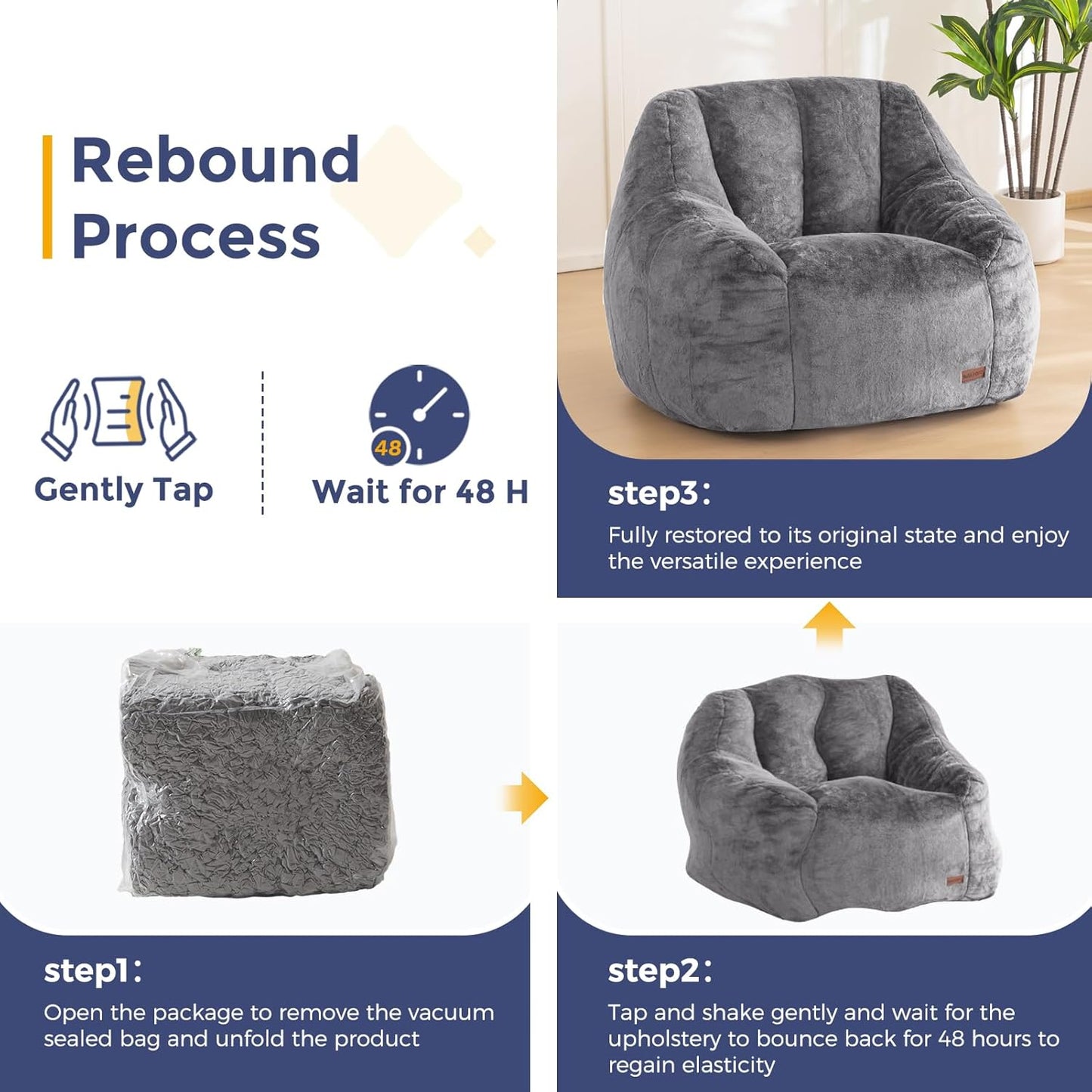 Rebound Process

Gently Tap

48

Wait for 48 H

step3:

Fully restored to its original state and enjoy the versatile experience

step1:

Open the package to remove the vacuum sealed bag and unfold the product

step2:

Tap and shake gently and wait for the upholstery to bounce back for 48 hours to regain elasticity