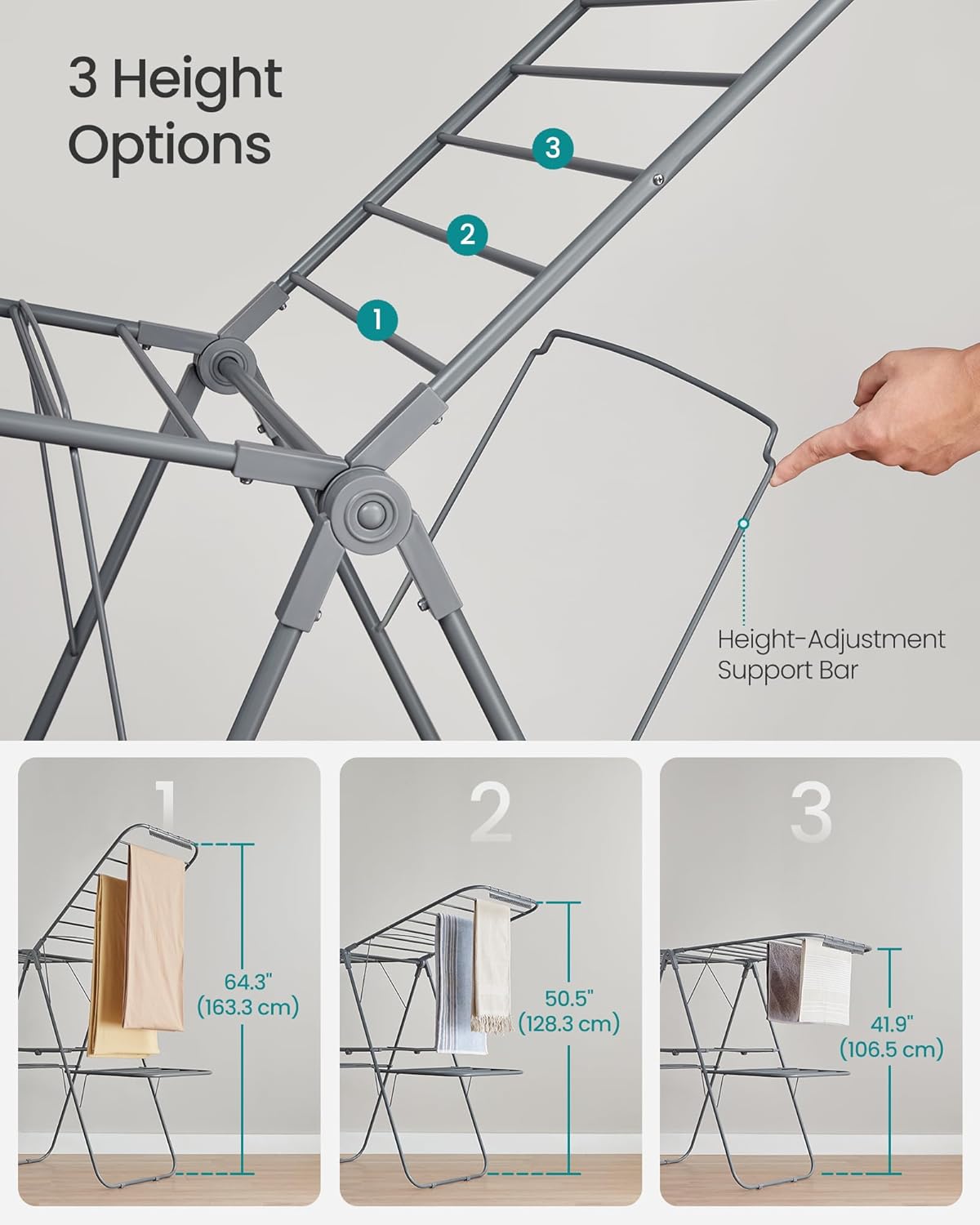 3 Height Options

3

2

1

Height-Adjustment Support Bar

1

64.3"
(163.3 cm)

2

50.5"
(128.3 cm)

3

41.9"
(106.5 cm)