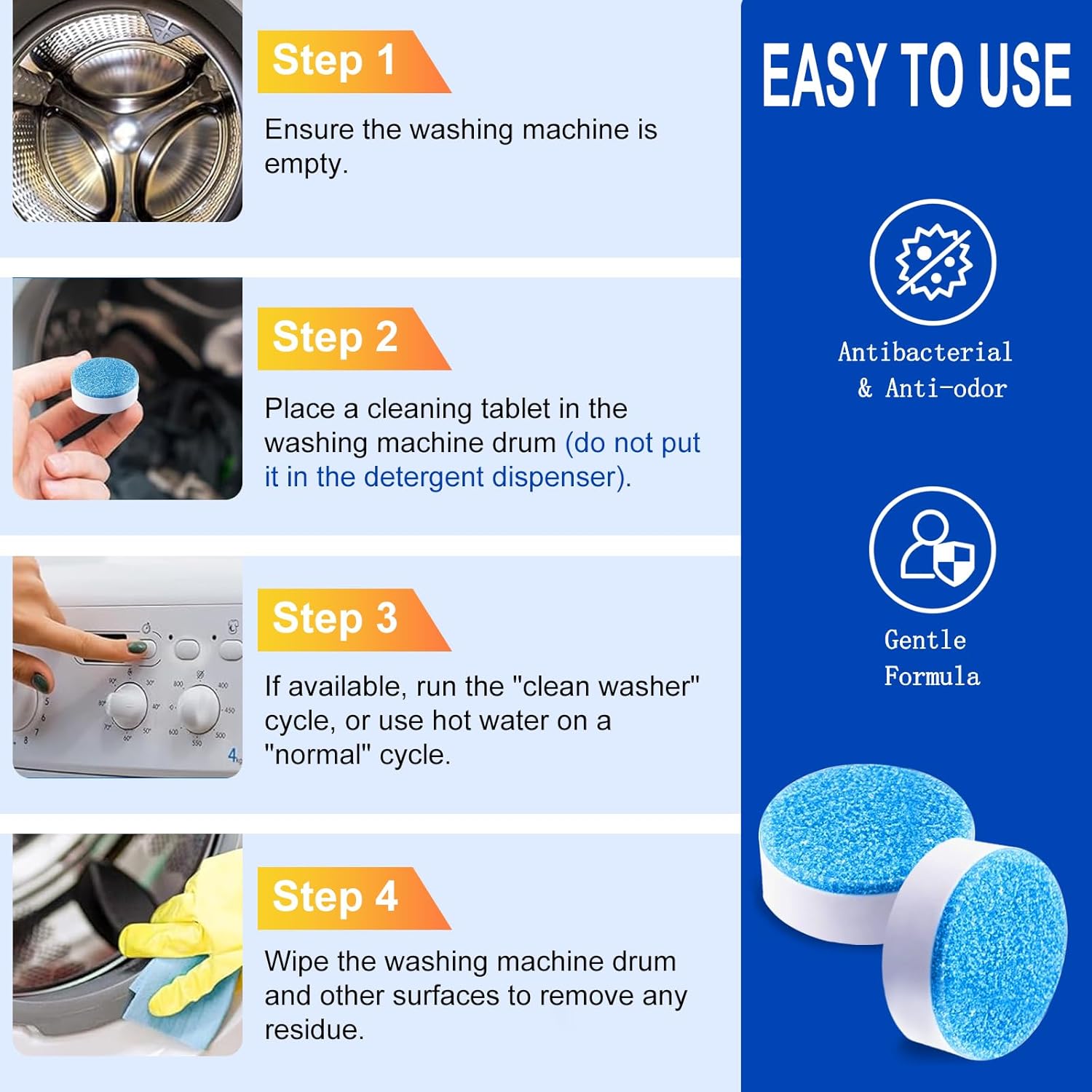 Step 1

Ensure the washing machine is empty.

Step 2

Place a cleaning tablet in the washing machine drum (do not put it in the detergent dispenser).

Step 3

If available, run the "clean washer" cycle, or use hot water on a "normal" cycle.

Step 4

Wipe the washing machine drum and other surfaces to remove any residue.

EASY TO USE

Antibacterial & Anti-odor

Gentle Formula