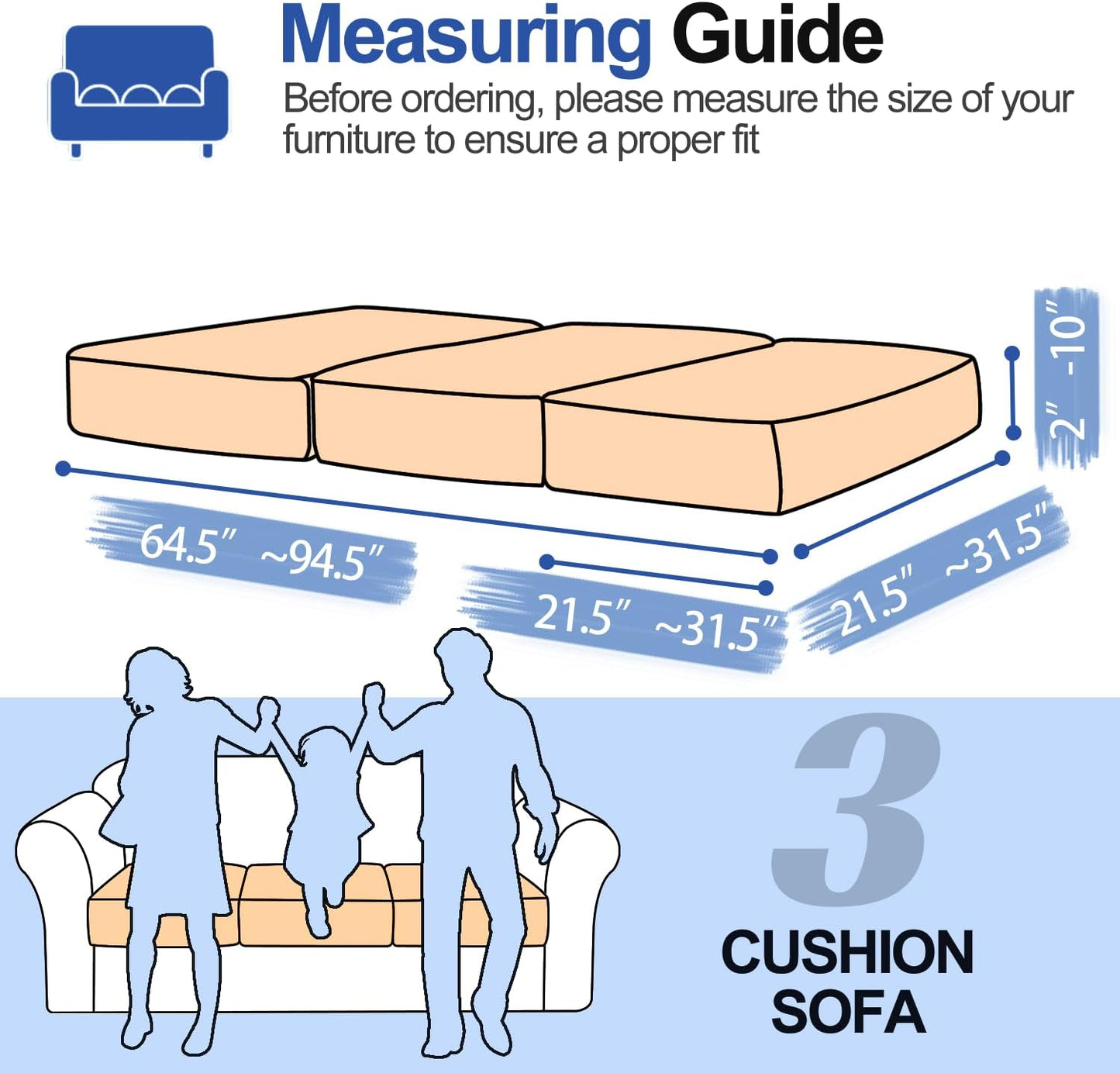 Measuring Guide

Before ordering, please measure the size of your furniture to ensure a proper fit

2" -10"

64.5" ~94.5"

21.5" ~31.5"

21.5" ~31.5"

3

CUSHION SOFA