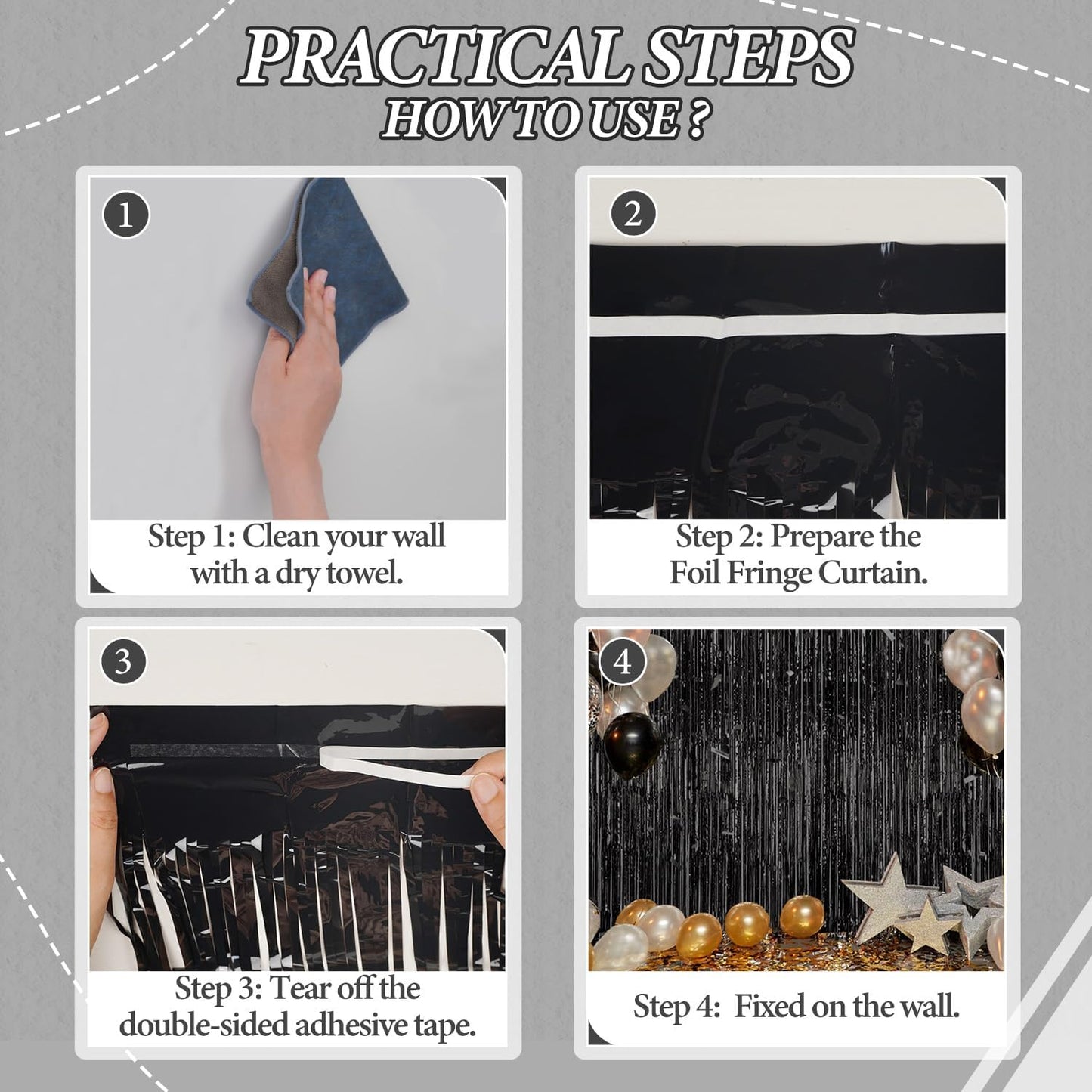 PRACTICAL STEPS
HOW TO USE ?

1
Step 1: Clean your wall with a dry towel.

2
Step 2: Prepare the Foil Fringe Curtain.

3
Step 3: Tear off the double-sided adhesive tape.

4
Step 4: Fixed on the wall.