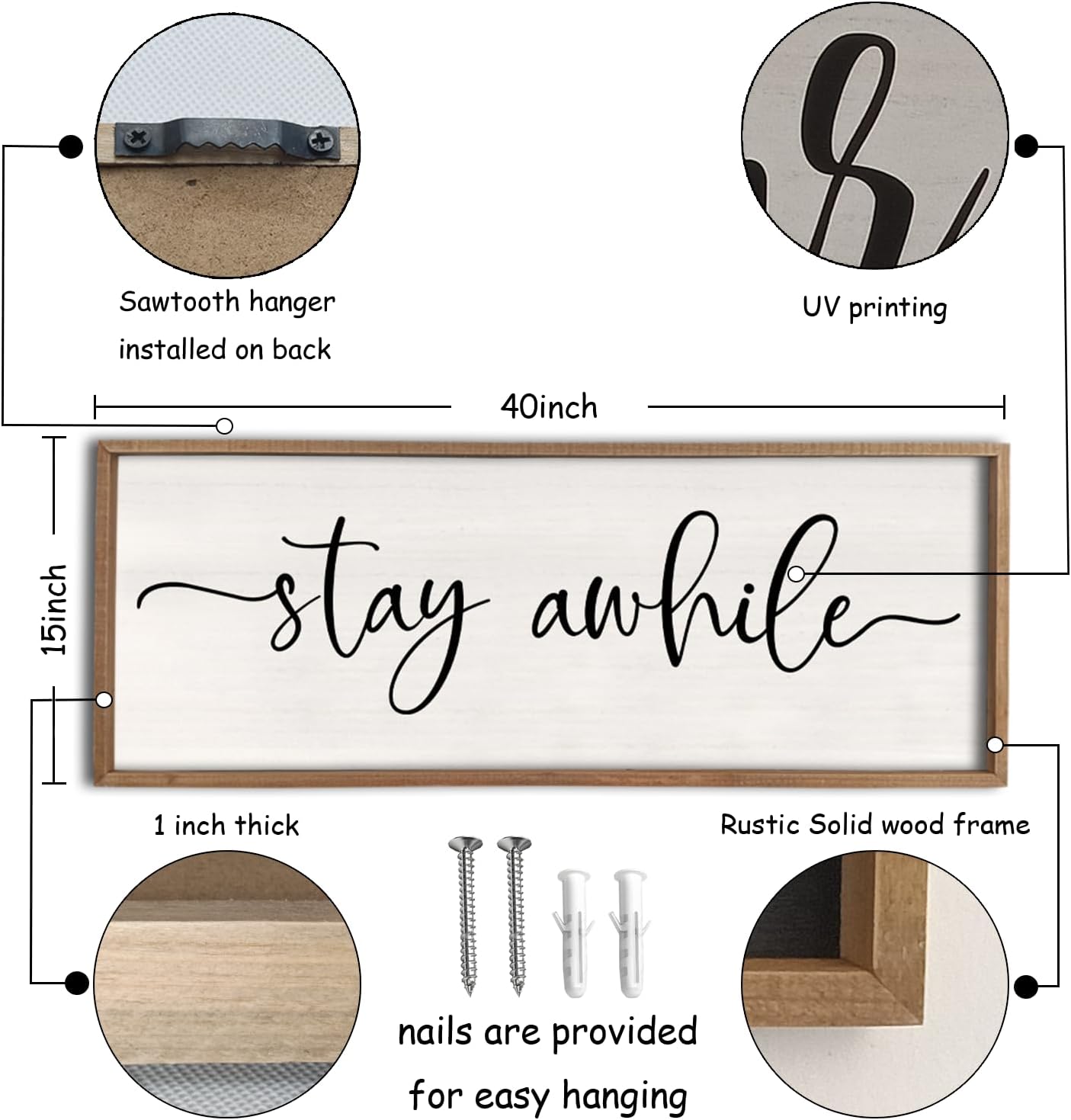 Sawtooth hanger installed on back

UV printing

40inch

15inch

stay awhile

1 inch thick

Rustic Solid wood frame

nails are provided for easy hanging