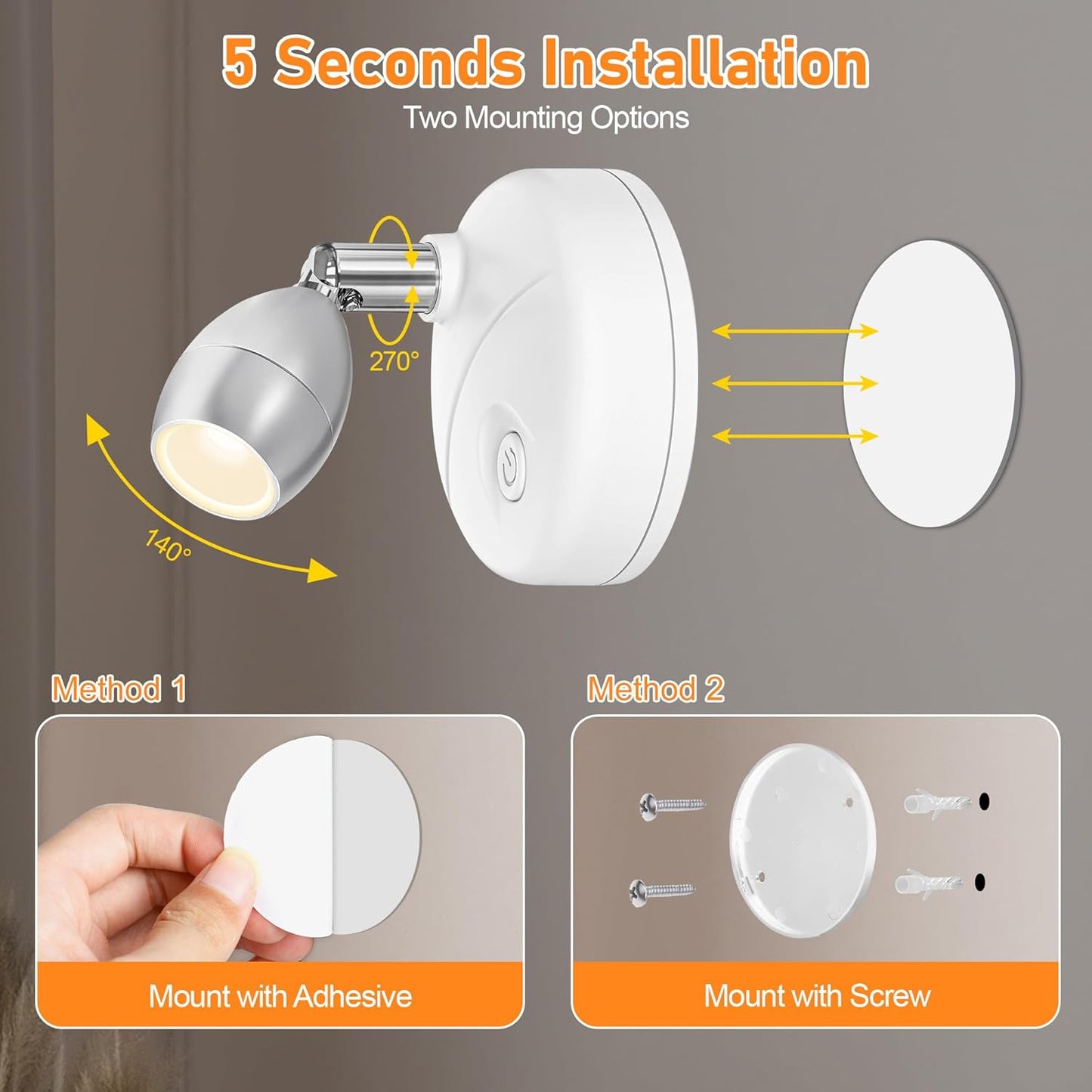 5 Seconds Installation
Two Mounting Options

270°

140°

Method 1

Mount with Adhesive

Method 2

Mount with Screw