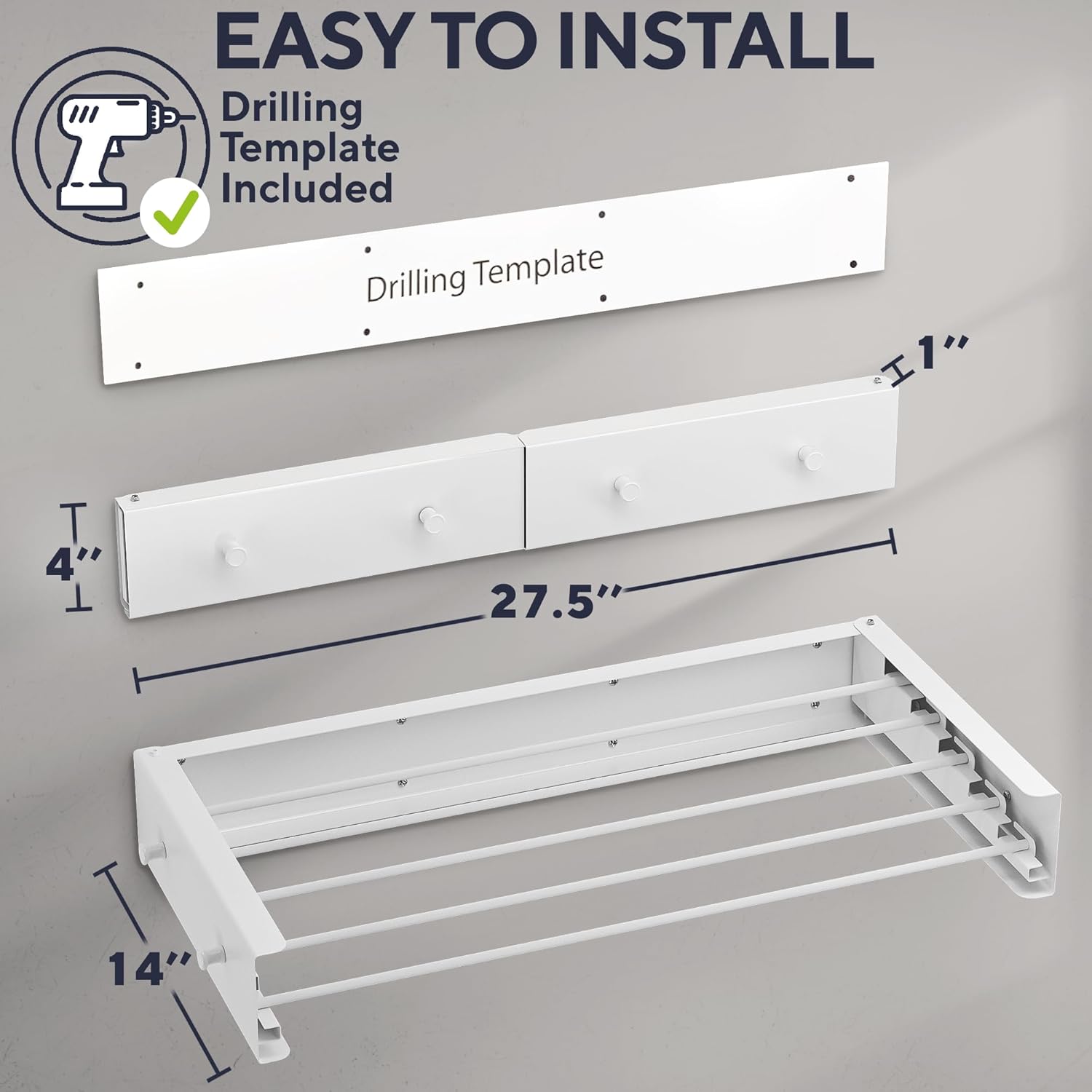 EASY TO INSTALL

Drilling Template Included

Drilling Template

1″

4″

27.5″

14″