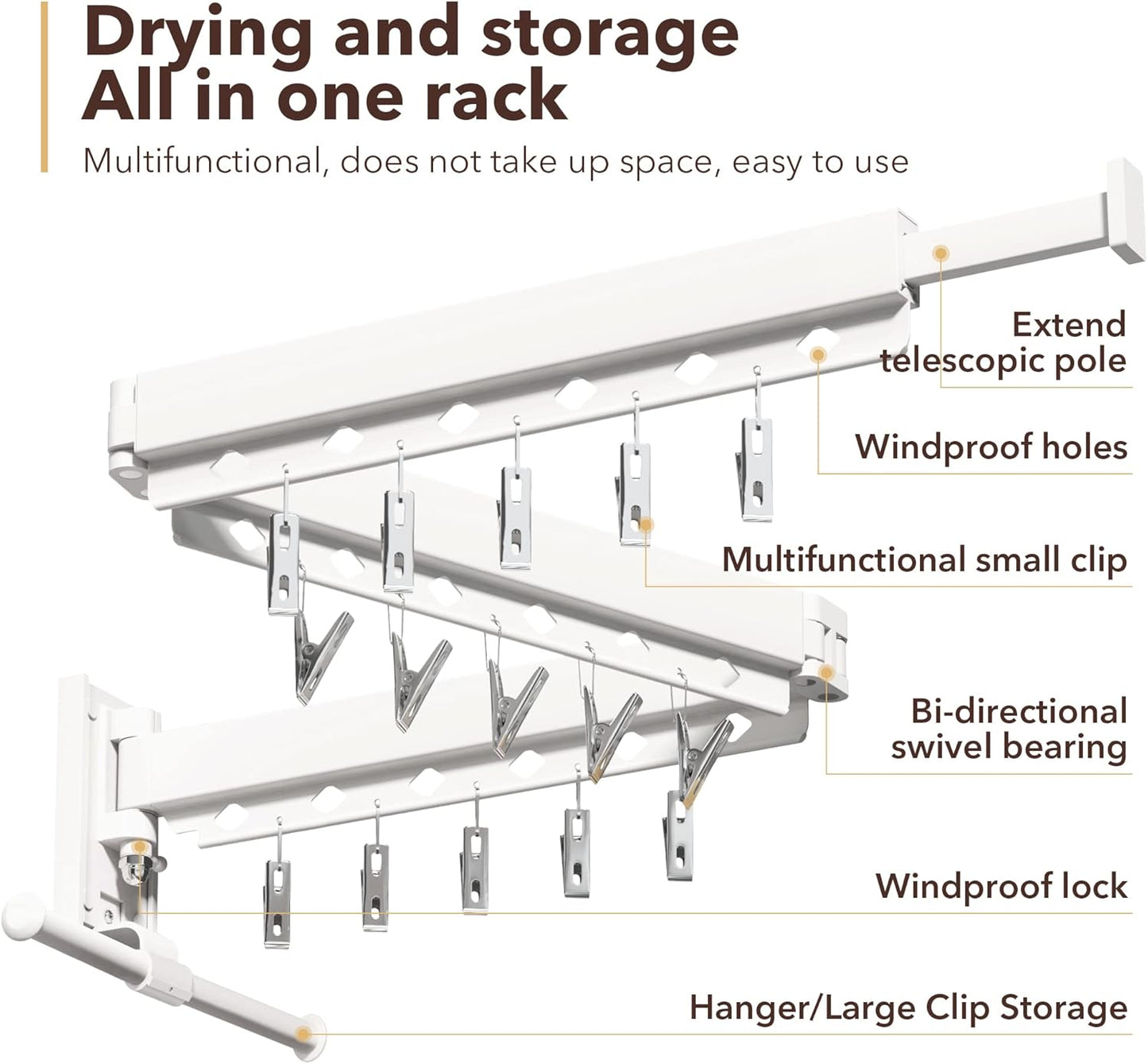 Drying and storage
All in one rack

Multifunctional, does not take up space, easy to use

Extend telescopic pole

Windproof holes

Multifunctional small clip

Bi-directional swivel bearing

Windproof lock

Hanger/Large Clip Storage