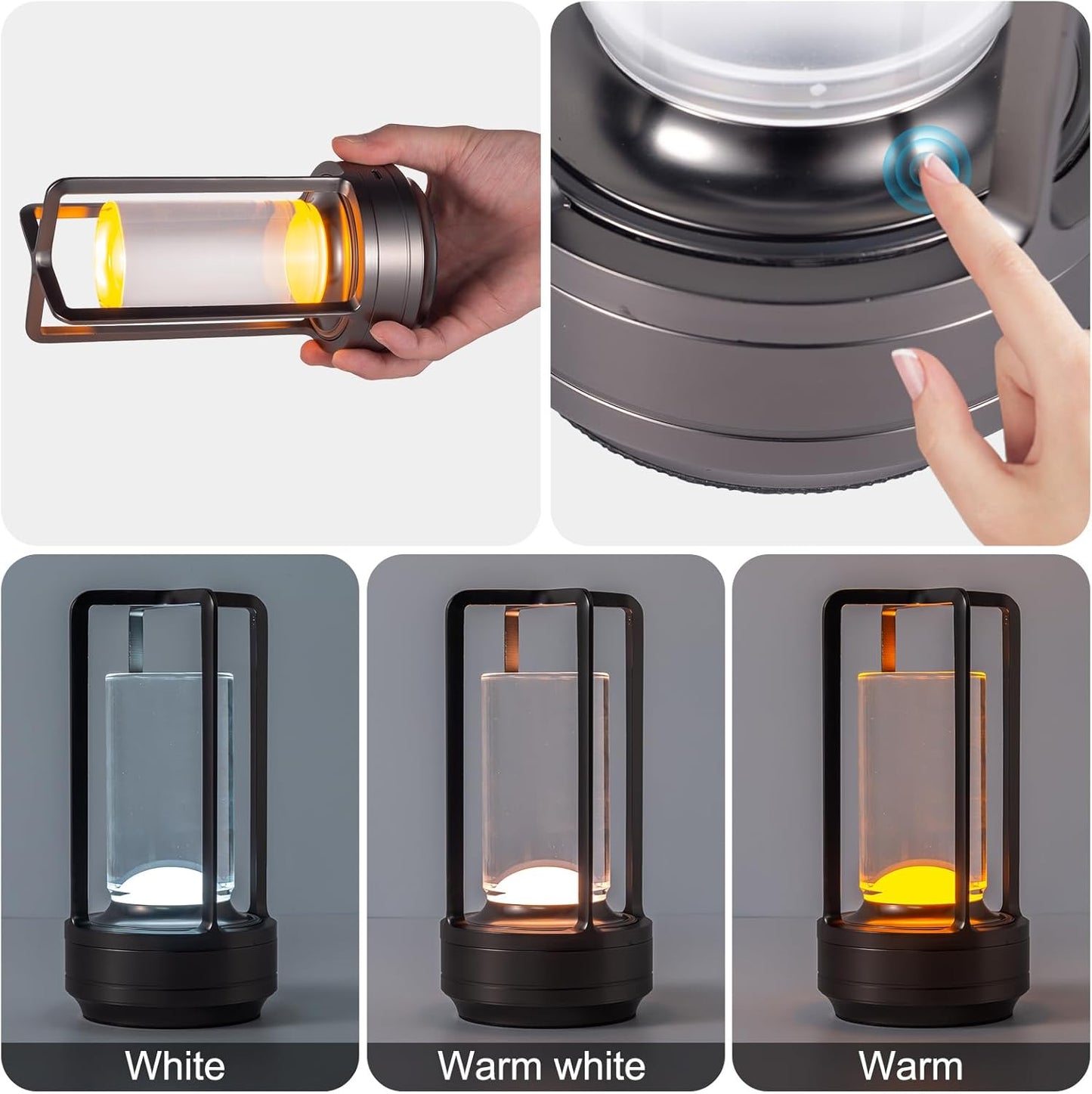 White

Warm white

Warm