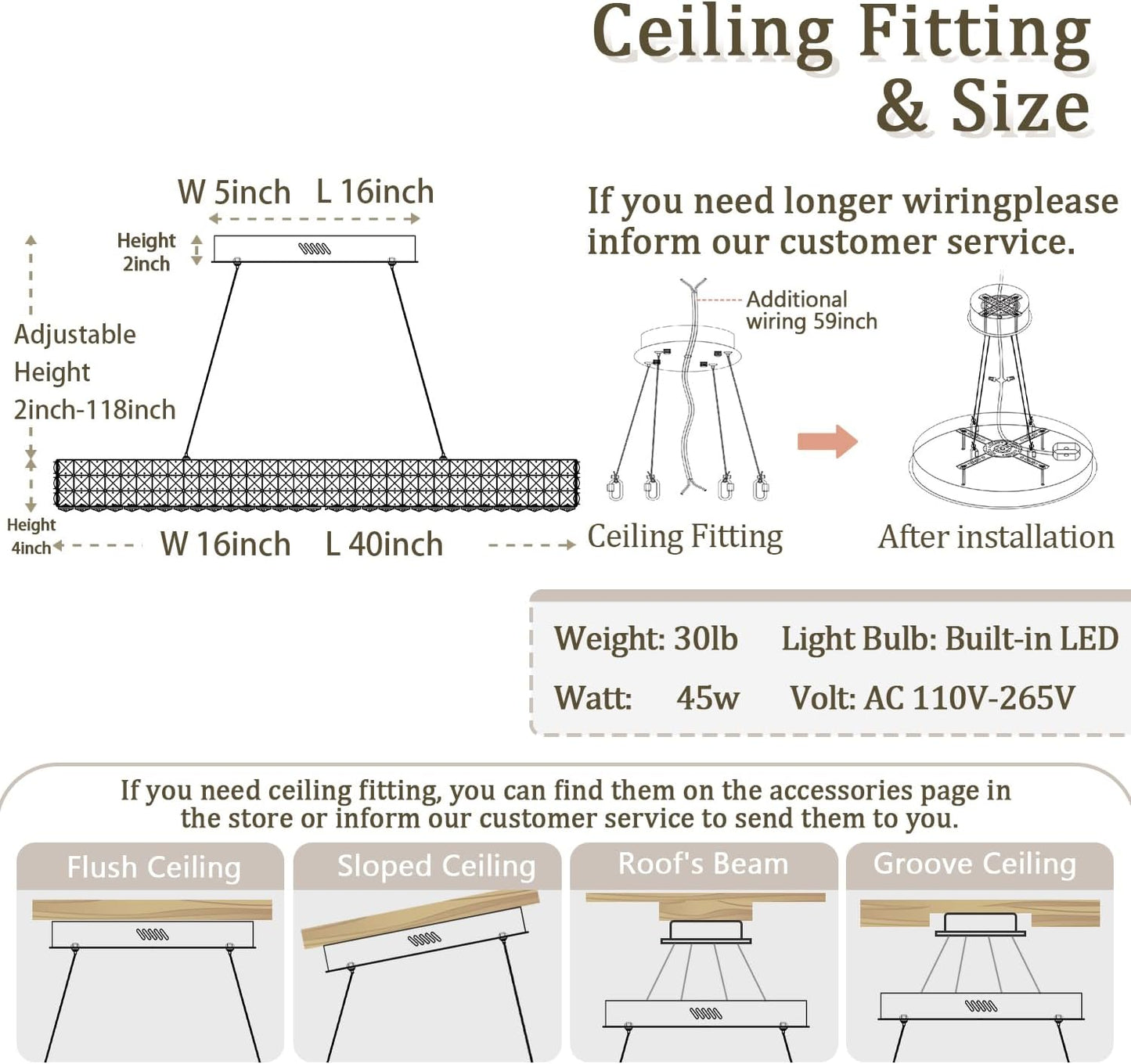 Ceiling Fitting & Size

W 5inch L 16inch

Height 2inch

Adjustable Height 2inch-118inch

Height 4inch

W 16inch L 40inch

If you need longer wiringplease inform our customer service.

Additional wiring 59inch

Ceiling Fitting

After installation

Weight: 30lb

Light Bulb: Built-in LED

Watt: 45w

Volt: AC 110V-265V

If you need ceiling fitting, you can find them on the accessories page in the store or inform our customer service to send them to you.

Flush Ceiling

Sloped Ceiling

Roof's Beam

Groove Ceiling