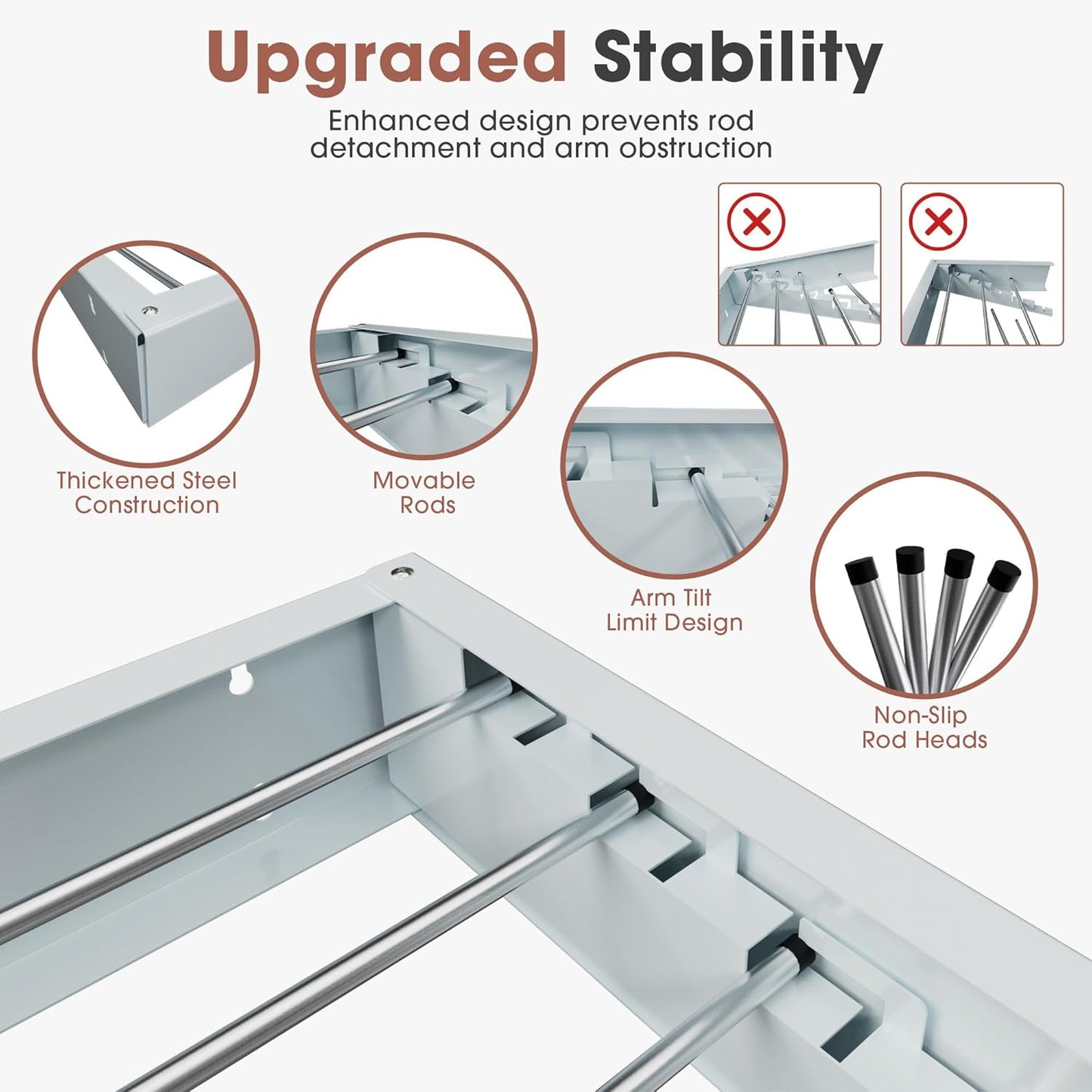 Upgraded Stability

Enhanced design prevents rod detachment and arm obstruction

Thickened Steel Construction

Movable Rods

Arm Tilt Limit Design

Non-Slip Rod Heads