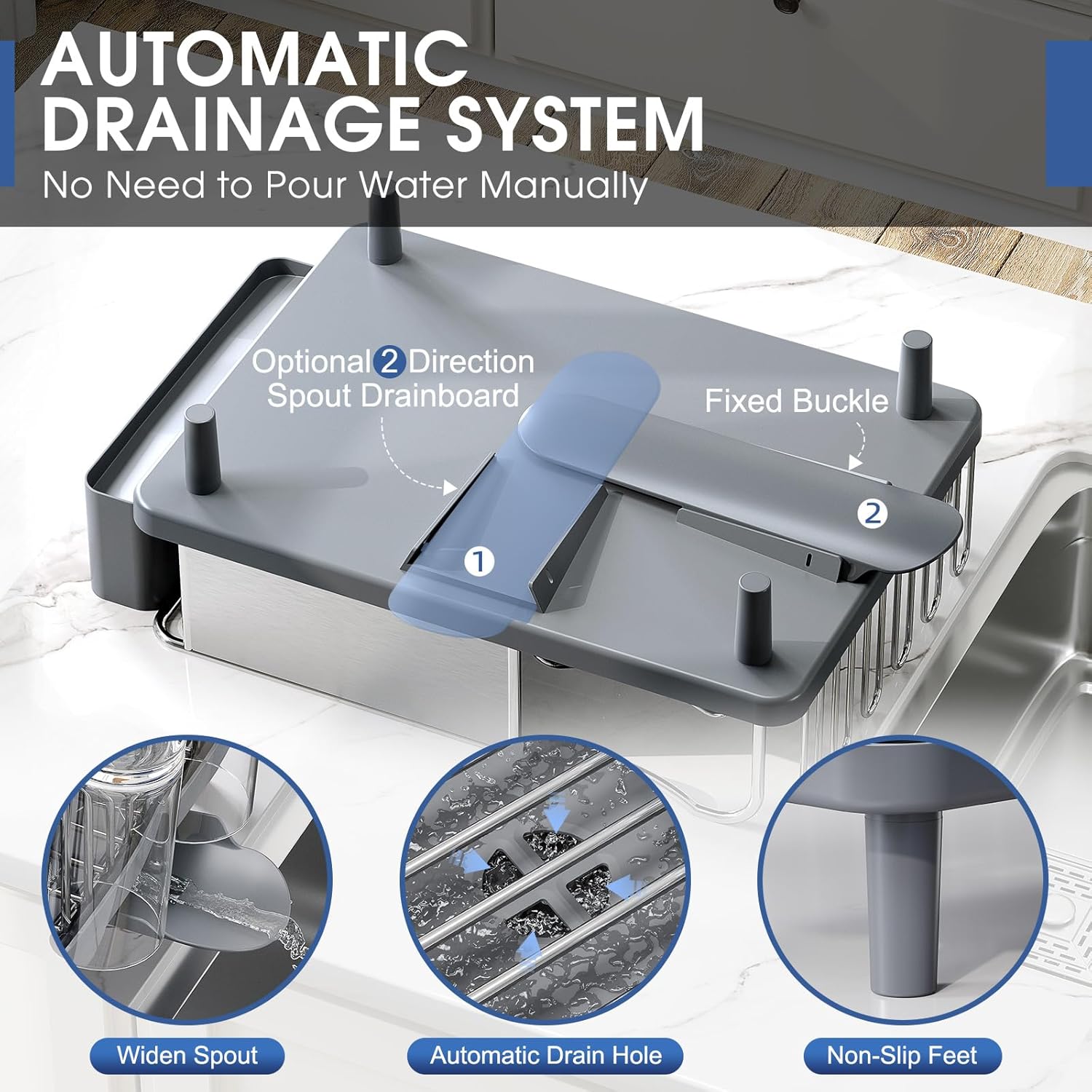 AUTOMATIC DRAINAGE SYSTEM
No Need to Pour Water Manually

Optional 2 Direction Spout Drainboard

Fixed Buckle

1

2

Widen Spout

Automatic Drain Hole

Non-Slip Feet