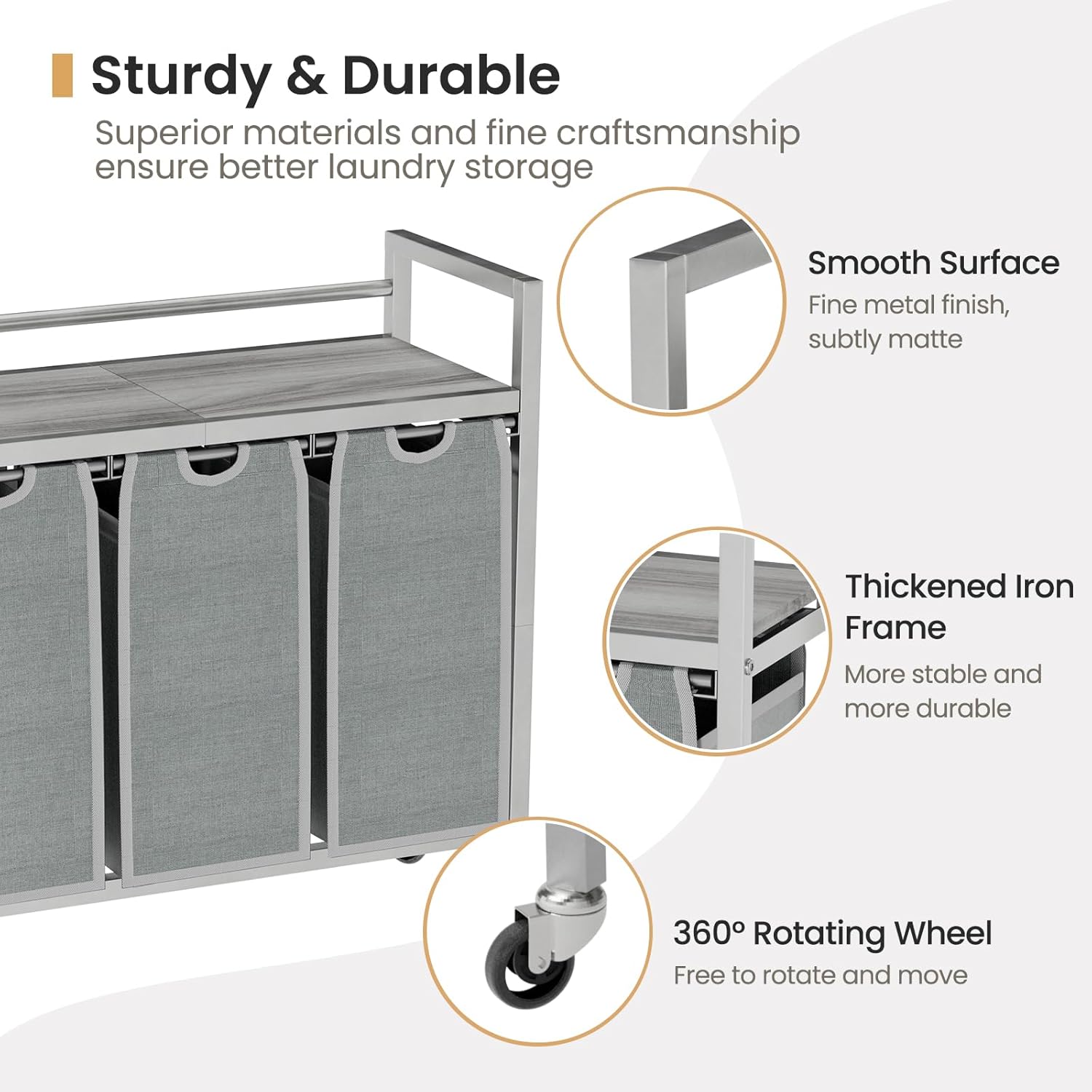 Sturdy & Durable

Superior materials and fine craftsmanship ensure better laundry storage

Smooth Surface

Fine metal finish, subtly matte

Thickened Iron Frame

More stable and more durable

360° Rotating Wheel

Free to rotate and move