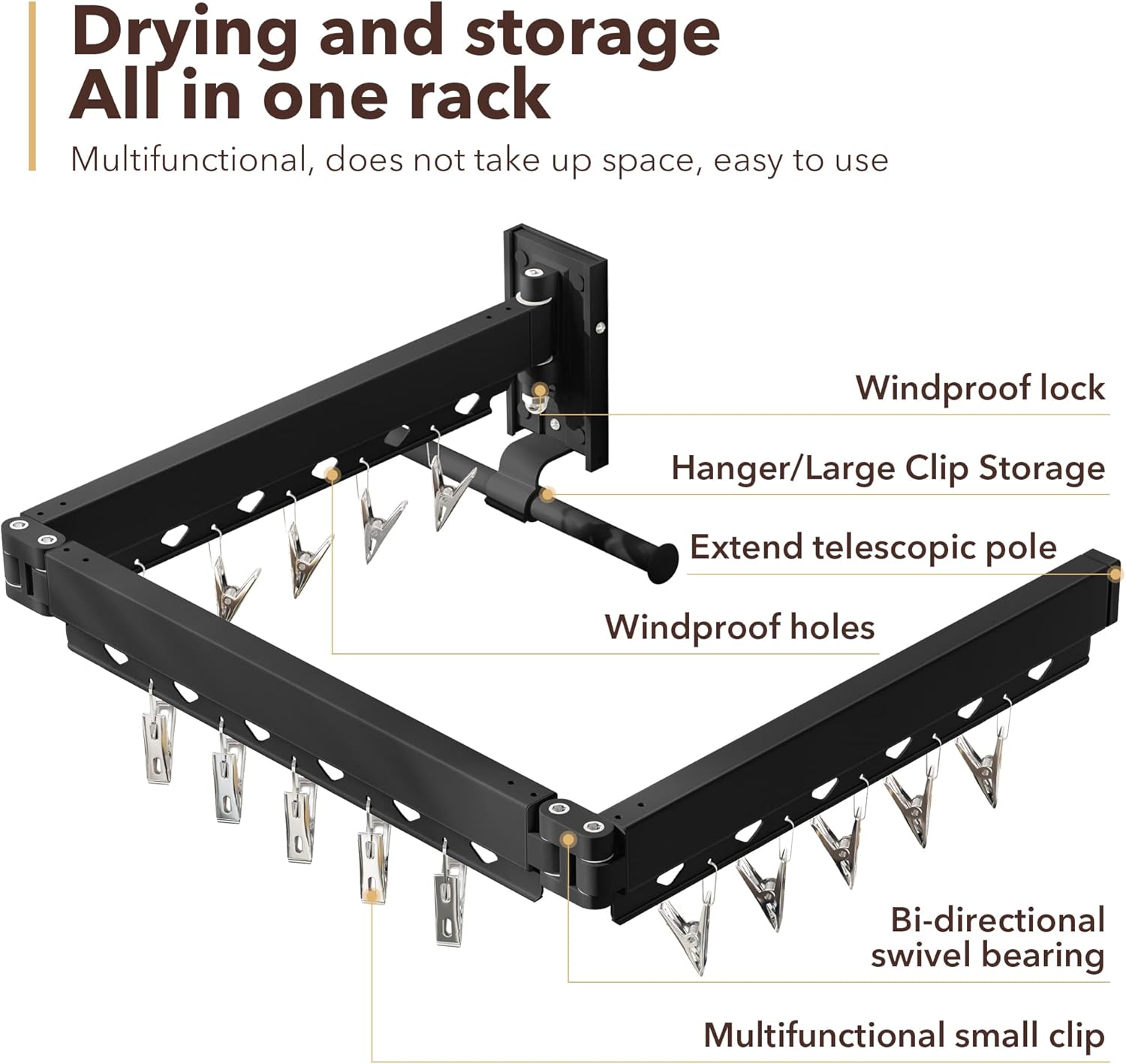 Drying and storage
All in one rack

Multifunctional, does not take up space, easy to use

Windproof lock

Hanger/Large Clip Storage

Extend telescopic pole

Windproof holes

Bi-directional swivel bearing

Multifunctional small clip