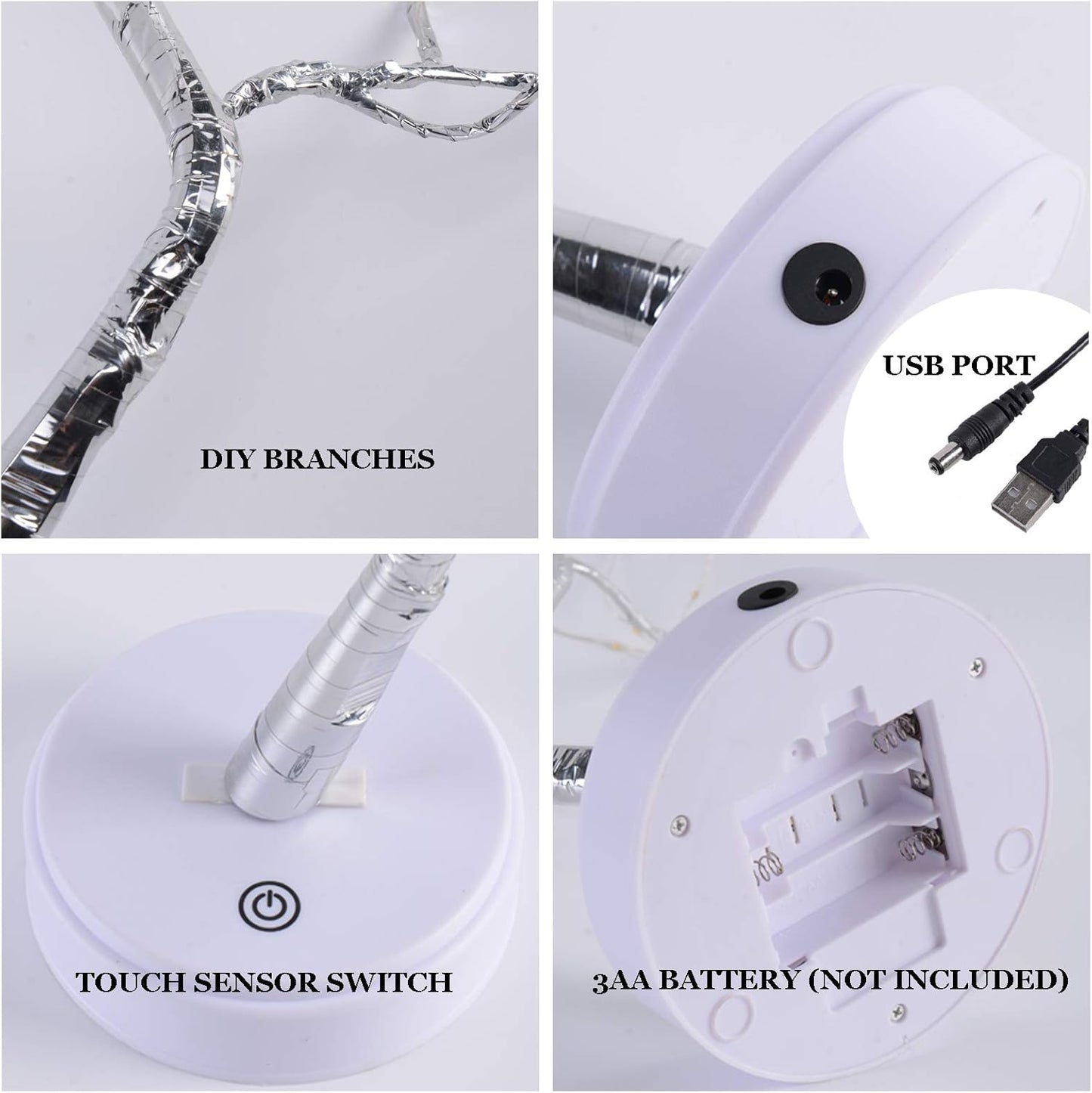 DIY BRANCHES

USB PORT

TOUCH SENSOR SWITCH

3AA BATTERY (NOT INCLUDED)