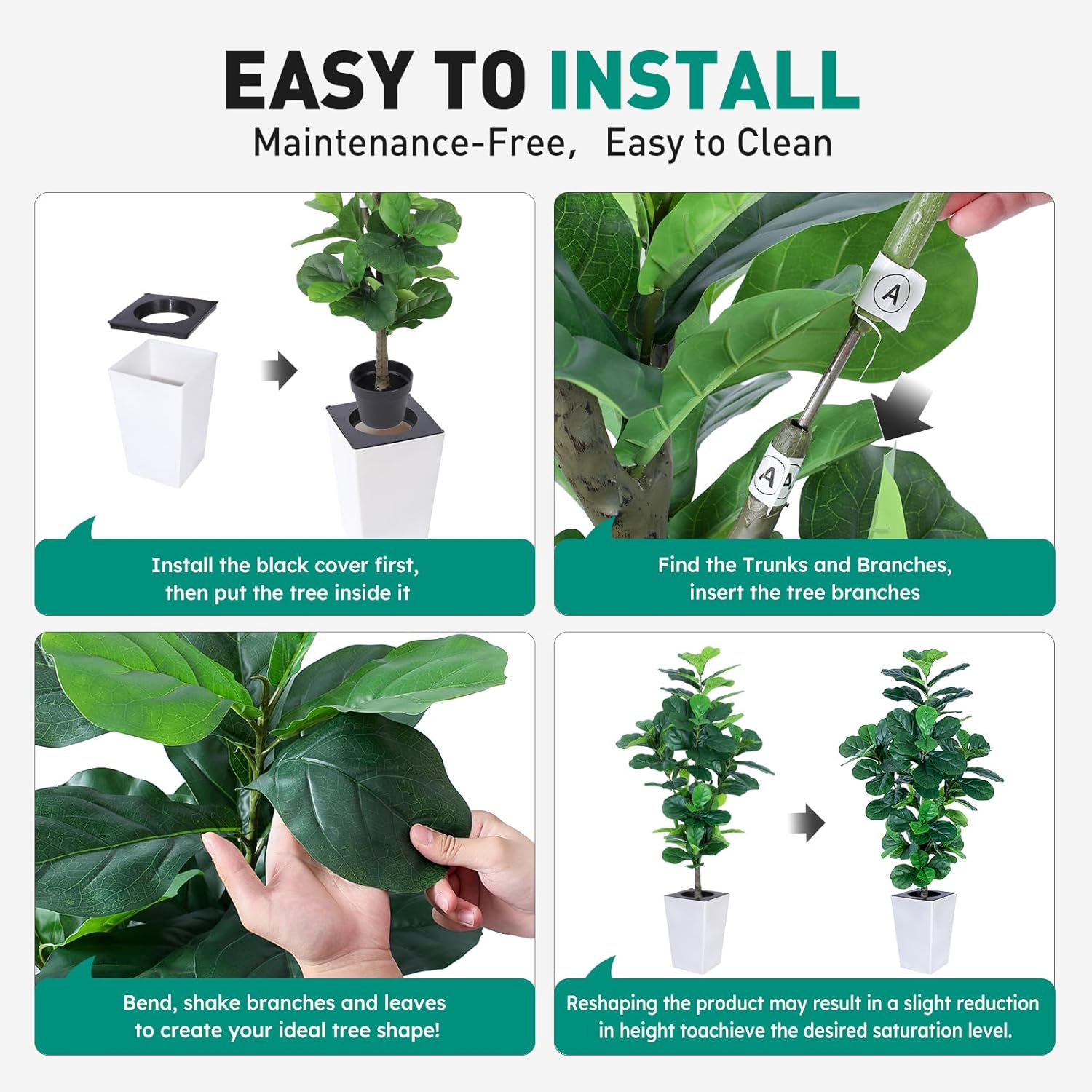 EASY TO INSTALL
Maintenance-Free,  Easy to Clean

Install the black cover first, then put the tree inside it

A

A

Find the Trunks and Branches, insert the tree branches

Bend, shake branches and leaves to create your ideal tree shape!

Reshaping the product may result in a slight reduction in height toachieve the desired saturation level.