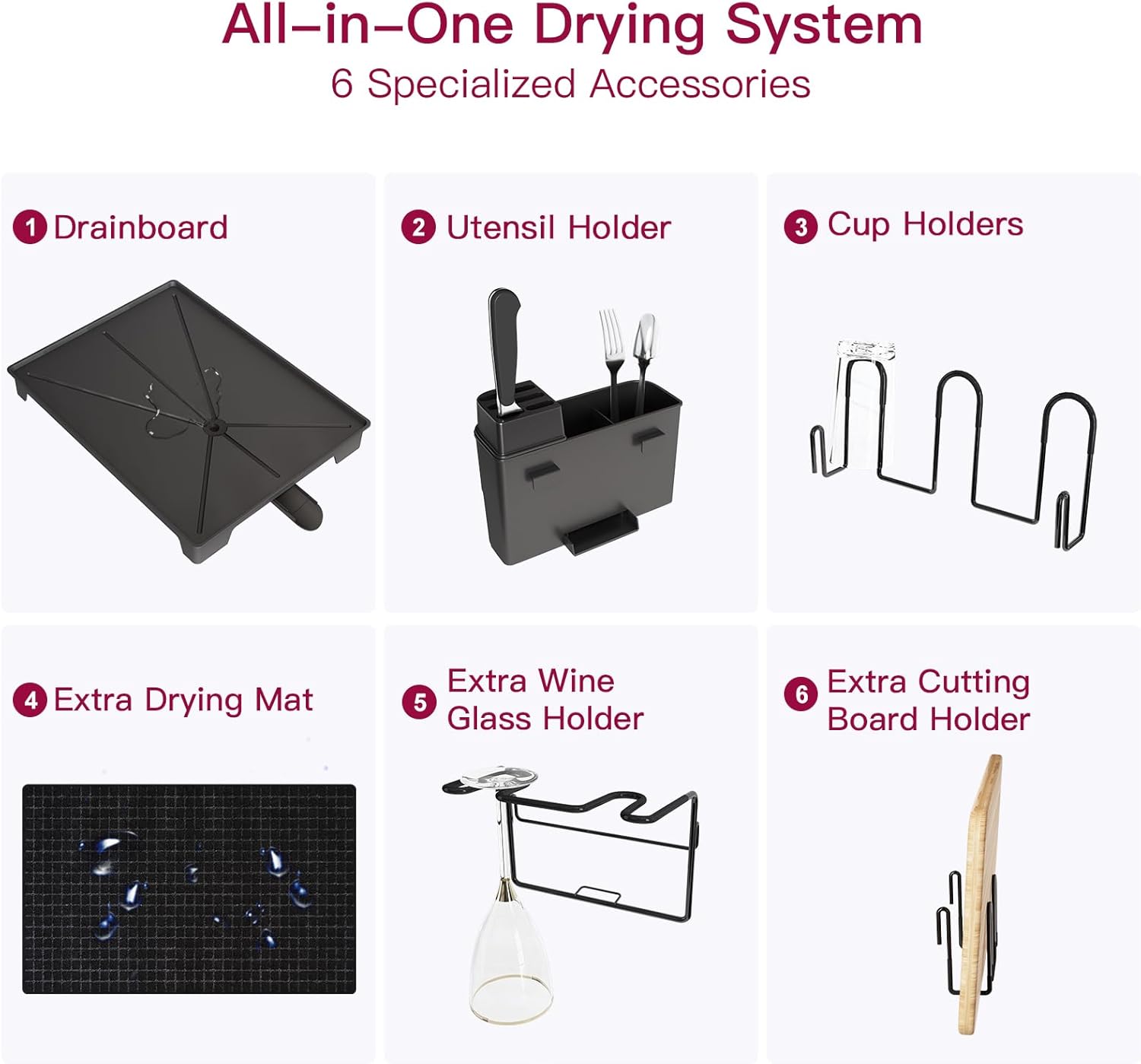 All-in-One Drying System
6 Specialized Accessories

1 Drainboard

2 Utensil Holder

3 Cup Holders

4 Extra Drying Mat

5 Extra Wine Glass Holder

6 Extra Cutting Board Holder