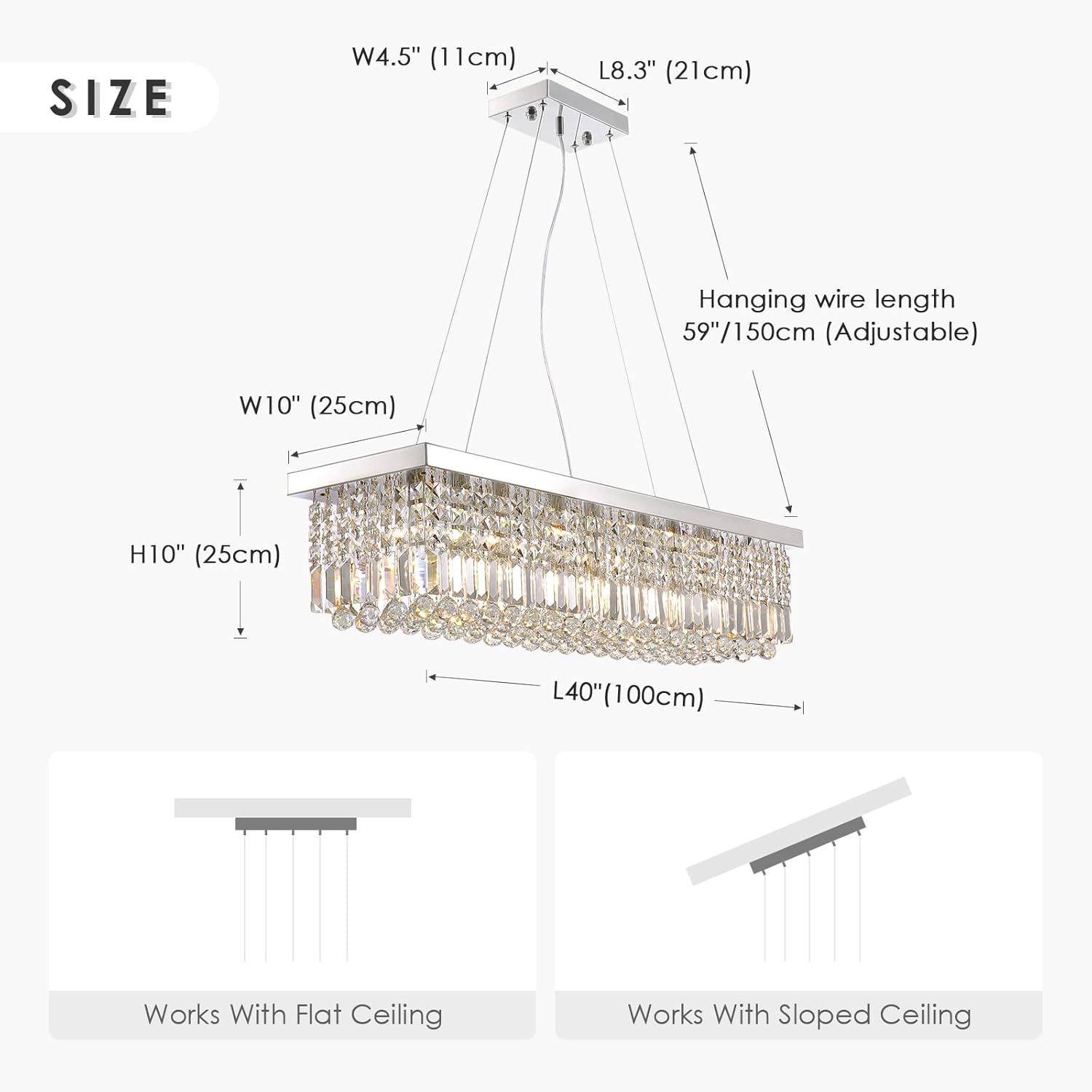 SIZE

W4.5" (11cm)

L8.3" (21cm)

Hanging wire length 59"/150cm (Adjustable)

W10" (25cm)

H10" (25cm)

L40"(100cm)

Works With Flat Ceiling

Works With Sloped Ceiling