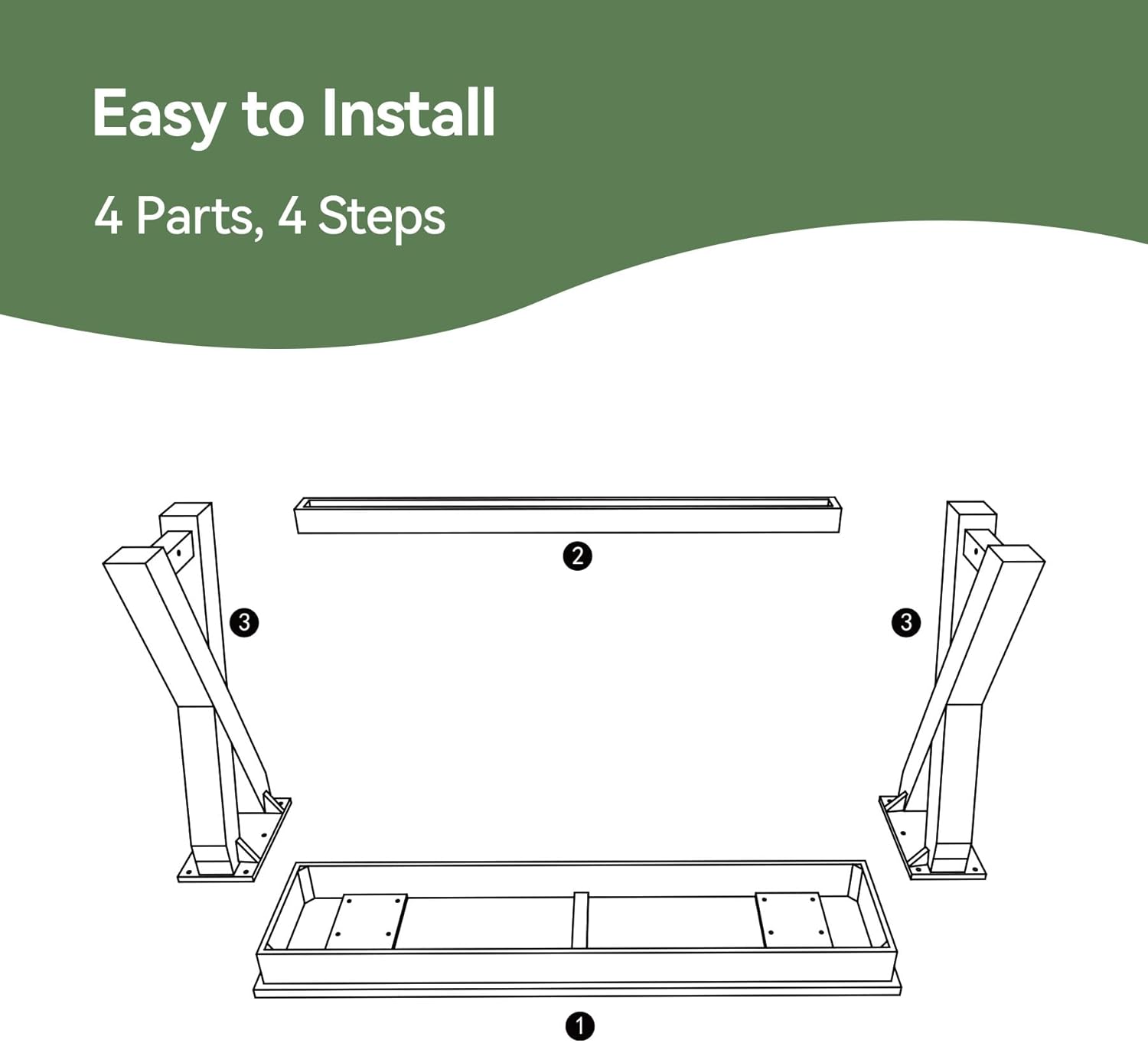 Easy to Install

4 Parts, 4 Steps

2

3

3

1