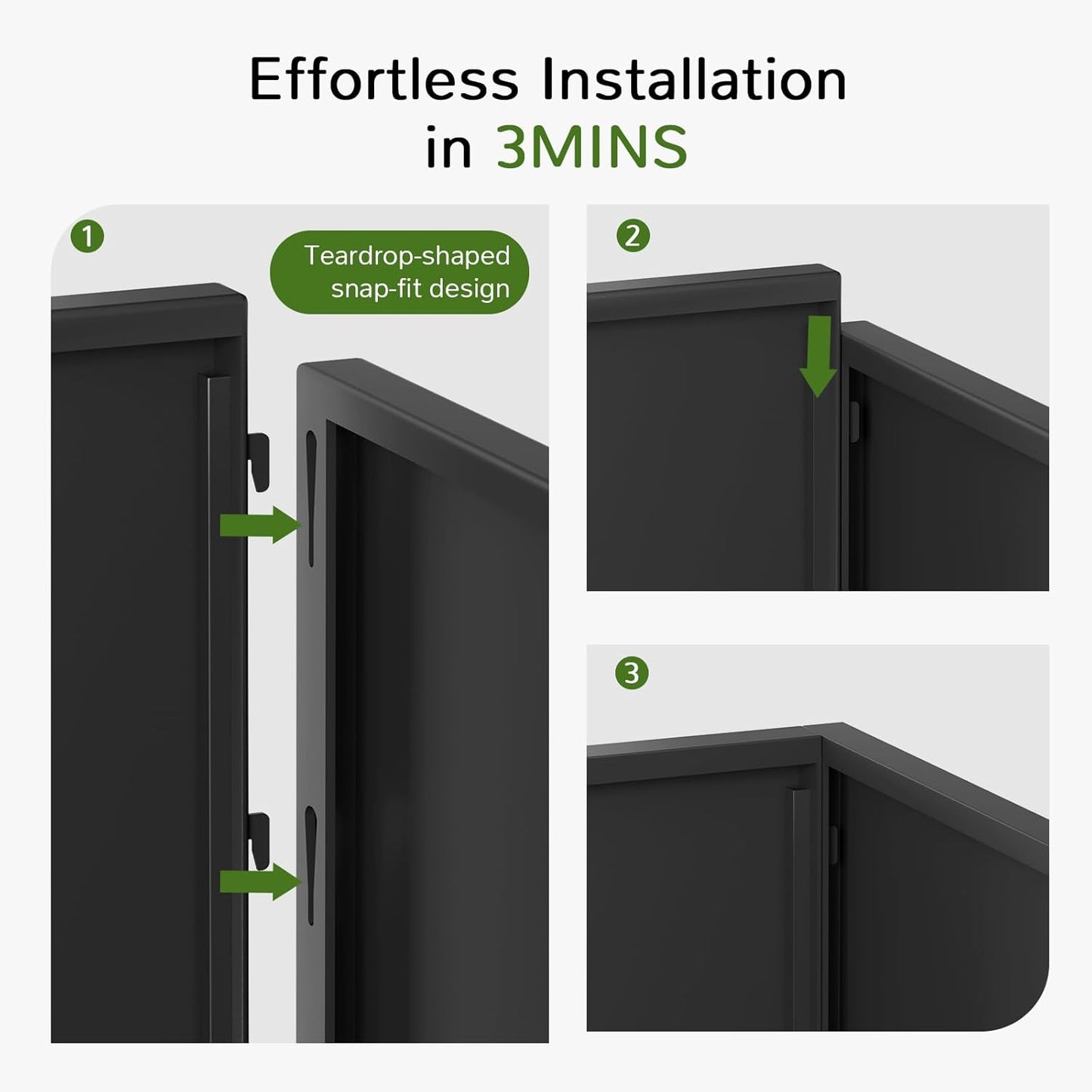 Effortless Installation in 3MINS

1

Teardrop-shaped snap-fit design

2

3