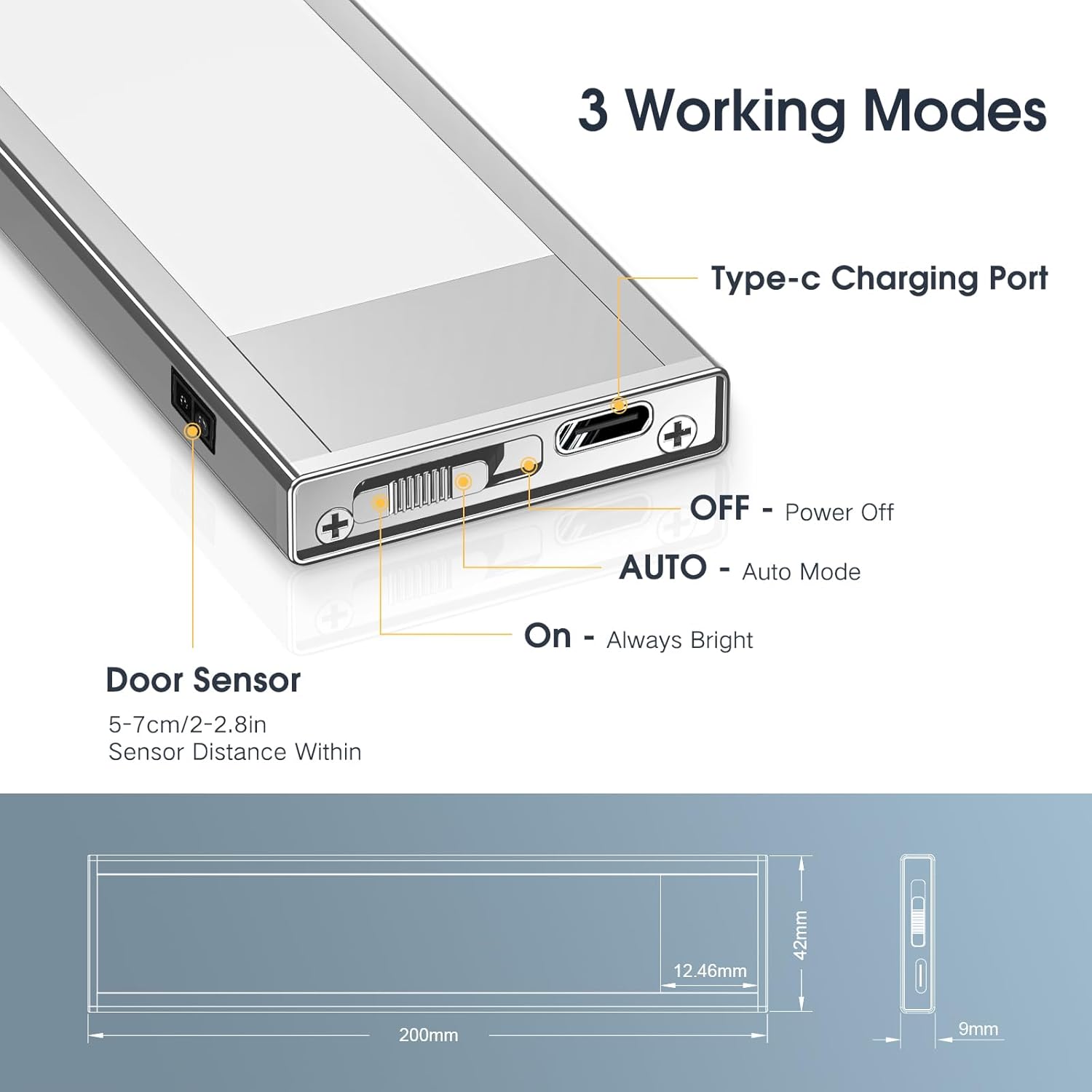 3 Working Modes

Type-c Charging Port

OFF - Power Off

AUTO - Auto Mode

On - Always Bright

Door Sensor

5-7cm/2-2.8in
Sensor Distance Within

12.46mm

42mm

200mm

9mm