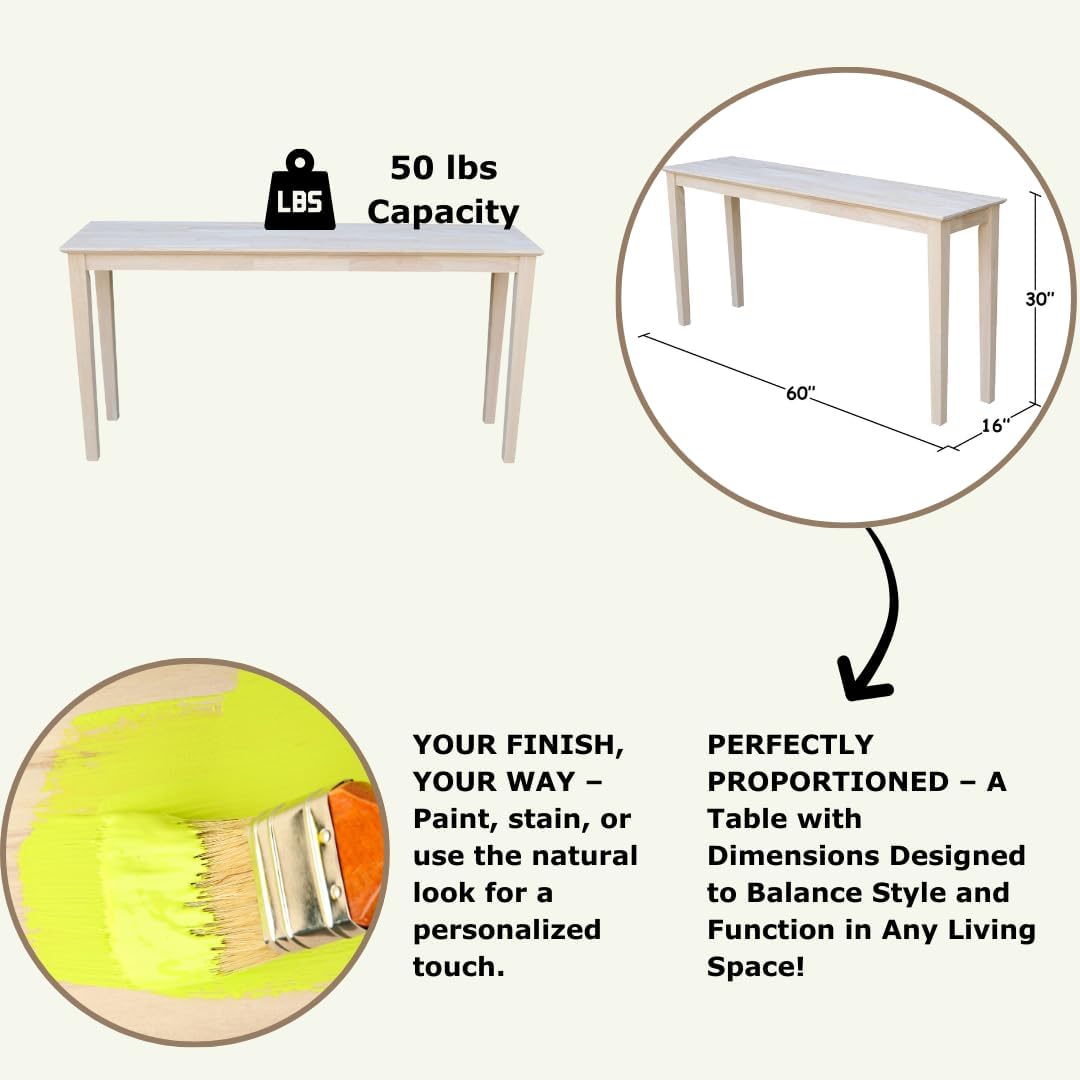 LBS

50 lbs Capacity

30"

60"

16"

YOUR FINISH, YOUR WAY – Paint, stain, or use the natural look for a personalized touch.

PERFECTLY PROPORTIONED – A Table with Dimensions Designed to Balance Style and Function in Any Living Space!