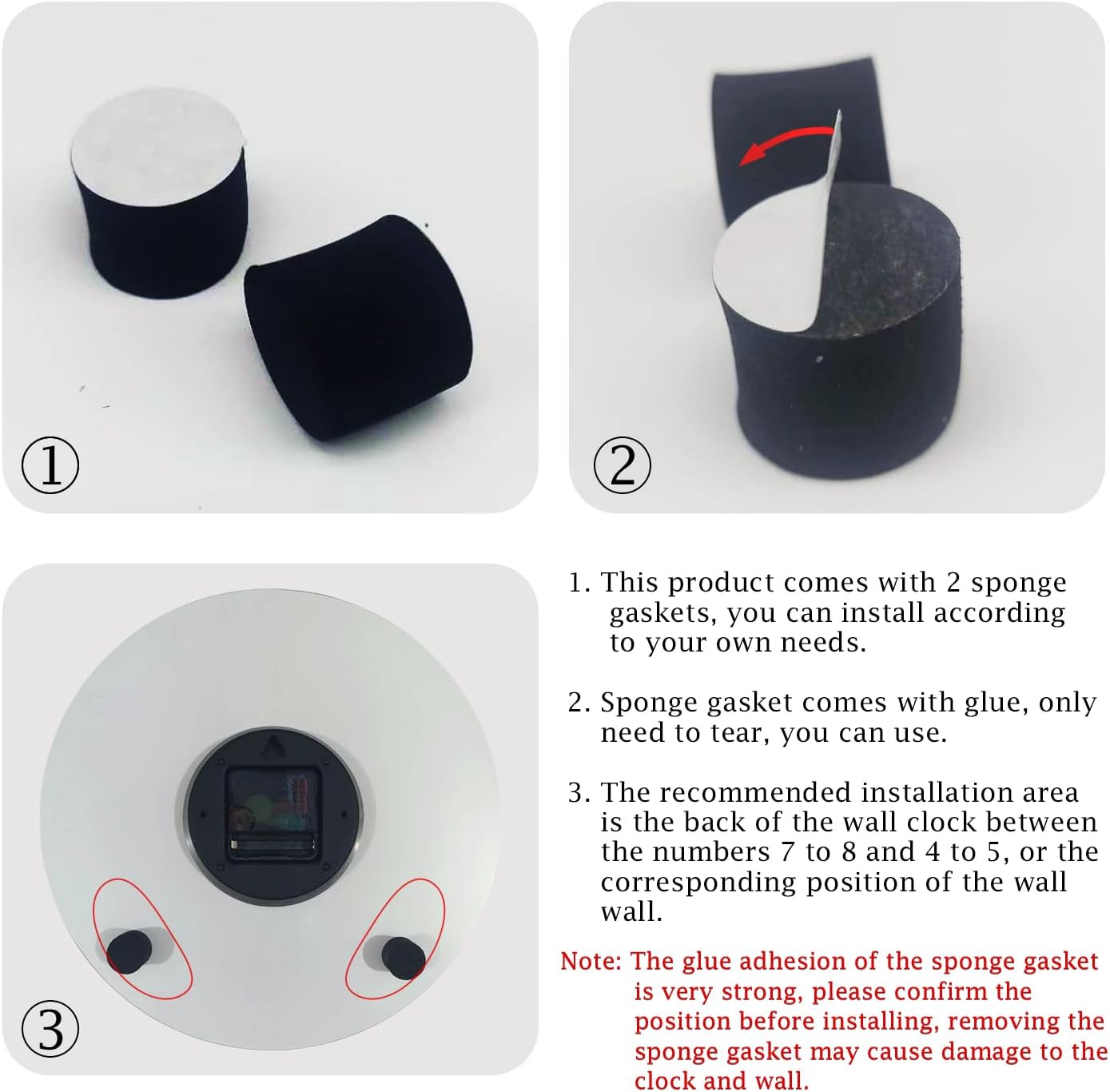 ①

②

③

1. This product comes with 2 sponge gaskets, you can install according to your own needs.

2. Sponge gasket comes with glue, only need to tear, you can use.

3. The recommended installation area is the back of the wall clock between the numbers 7 to 8 and 4 to 5, or the corresponding position of the wall wall.

Note: The glue adhesion of the sponge gasket is very strong, please confirm the position before installing, removing the sponge gasket may cause damage to the clock and wall.