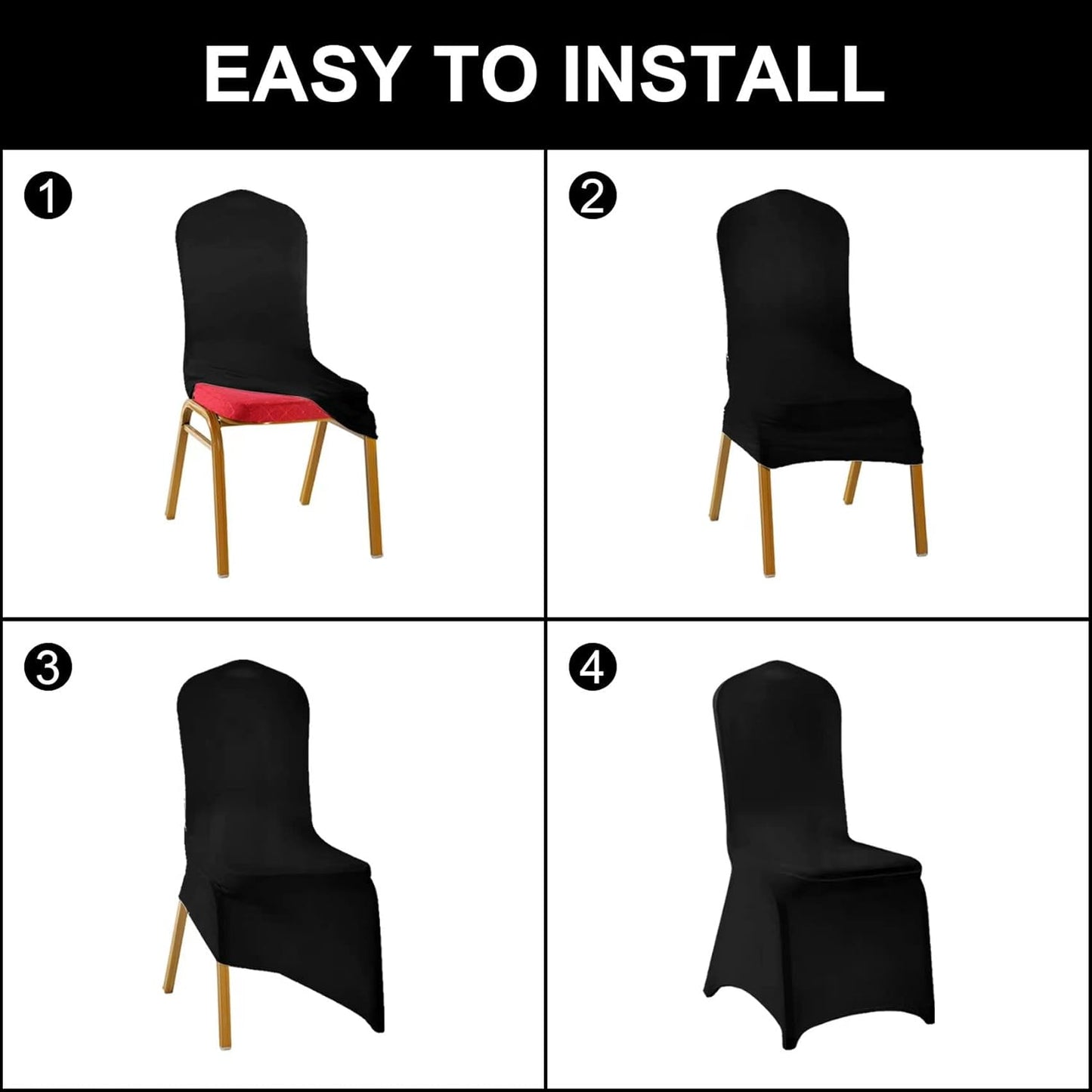 EASY TO INSTALL

1

2

3

4