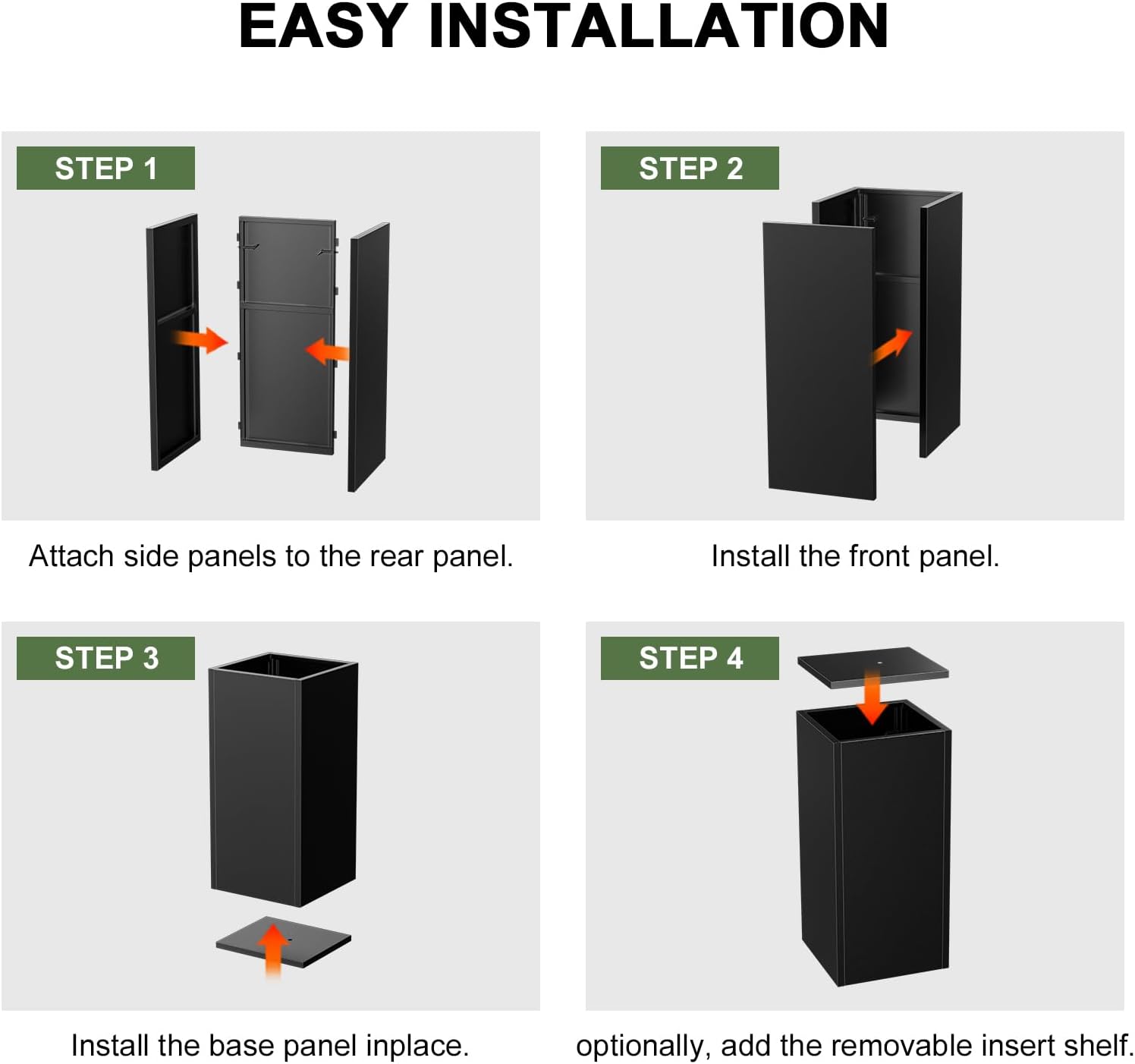 EASY INSTALLATION

STEP 1

Attach side panels to the rear panel.

STEP 2

Install the front panel.

STEP 3

Install the base panel inplace.

STEP 4

optionally, add the removable insert shelf.