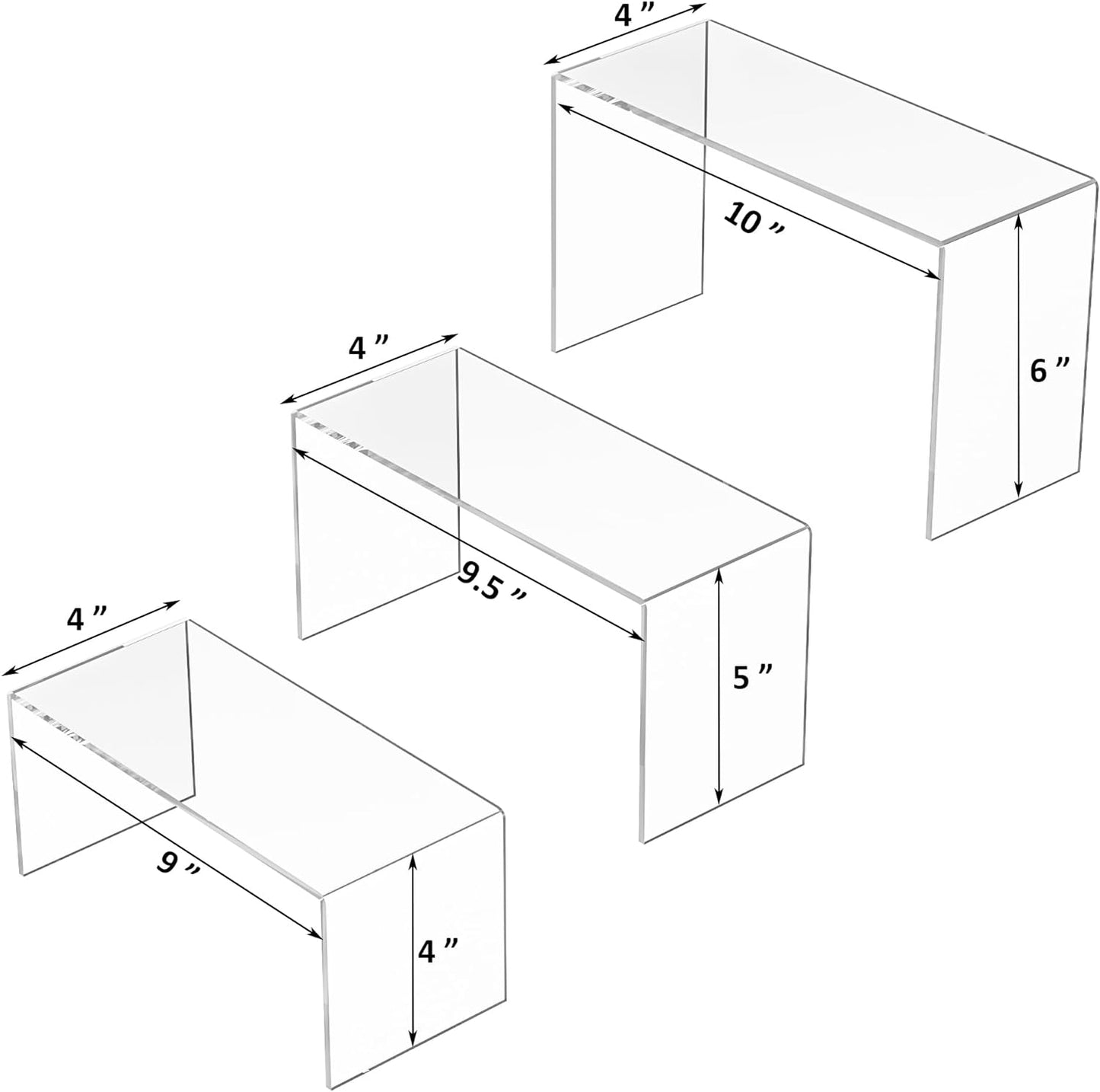 4 ”
10 ”
6 ”
4 ”
9.5 ”
5 ”
4 ”
9 ”
4 ”