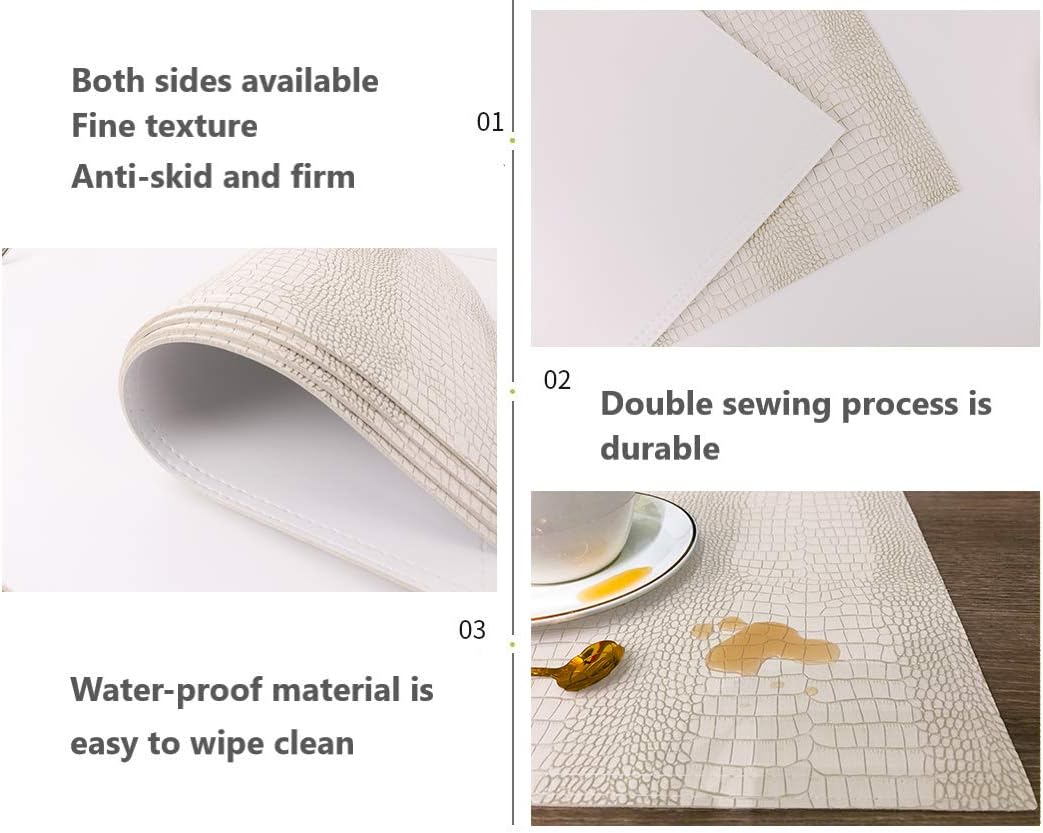 Both sides available
Fine texture
Anti-skid and firm

01

02

Double sewing process is durable

03

Water-proof material is easy to wipe clean