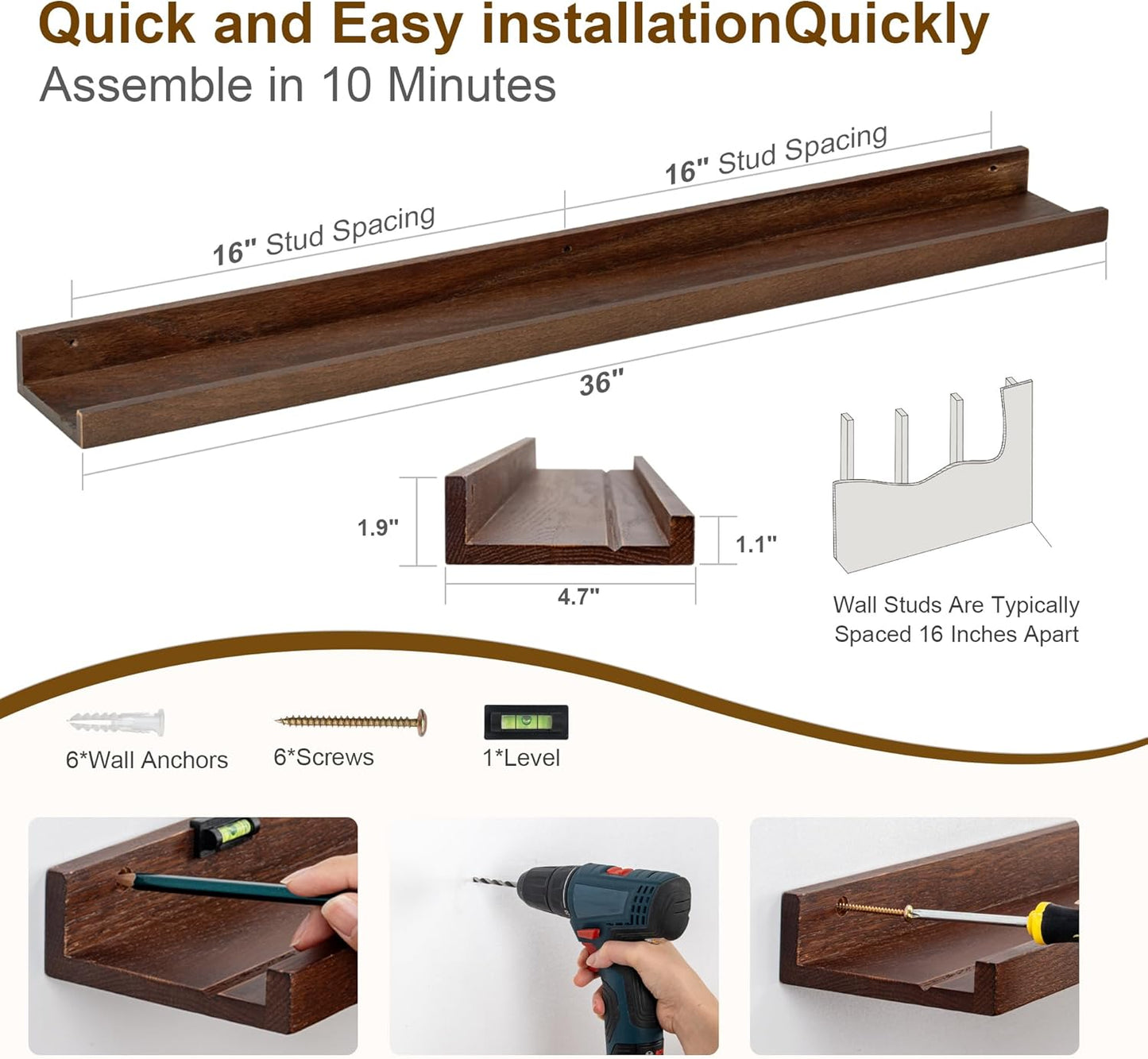 Quick and Easy installationQuickly
Assemble in 10 Minutes

16" Stud Spacing
16" Stud Spacing
36"

1.9"
1.1"
4.7"

Wall Studs Are Typically Spaced 16 Inches Apart

6*Wall Anchors
6*Screws
1*Level