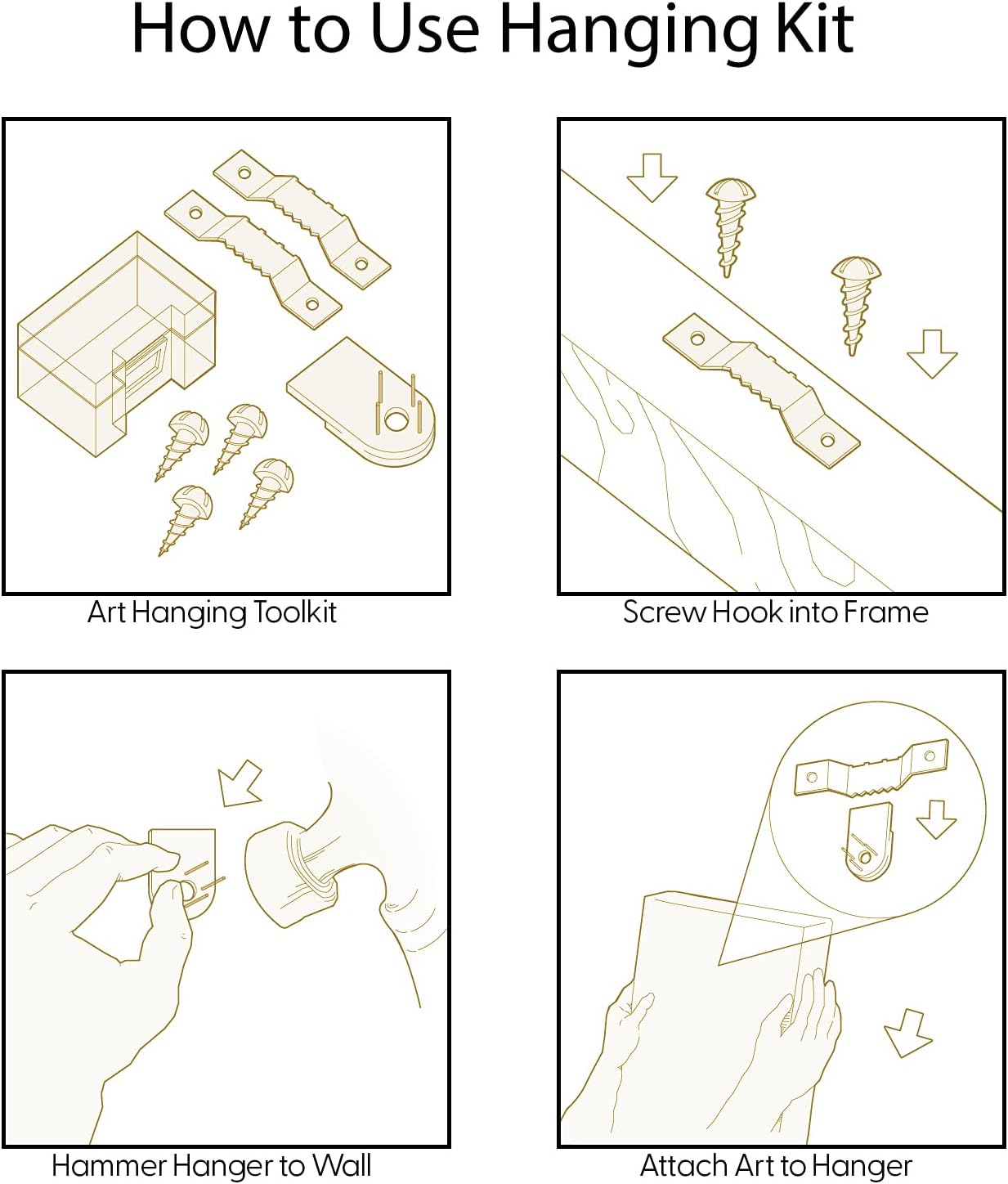 How to Use Hanging Kit

Art Hanging Toolkit

Screw Hook into Frame

Hammer Hanger to Wall

Attach Art to Hanger