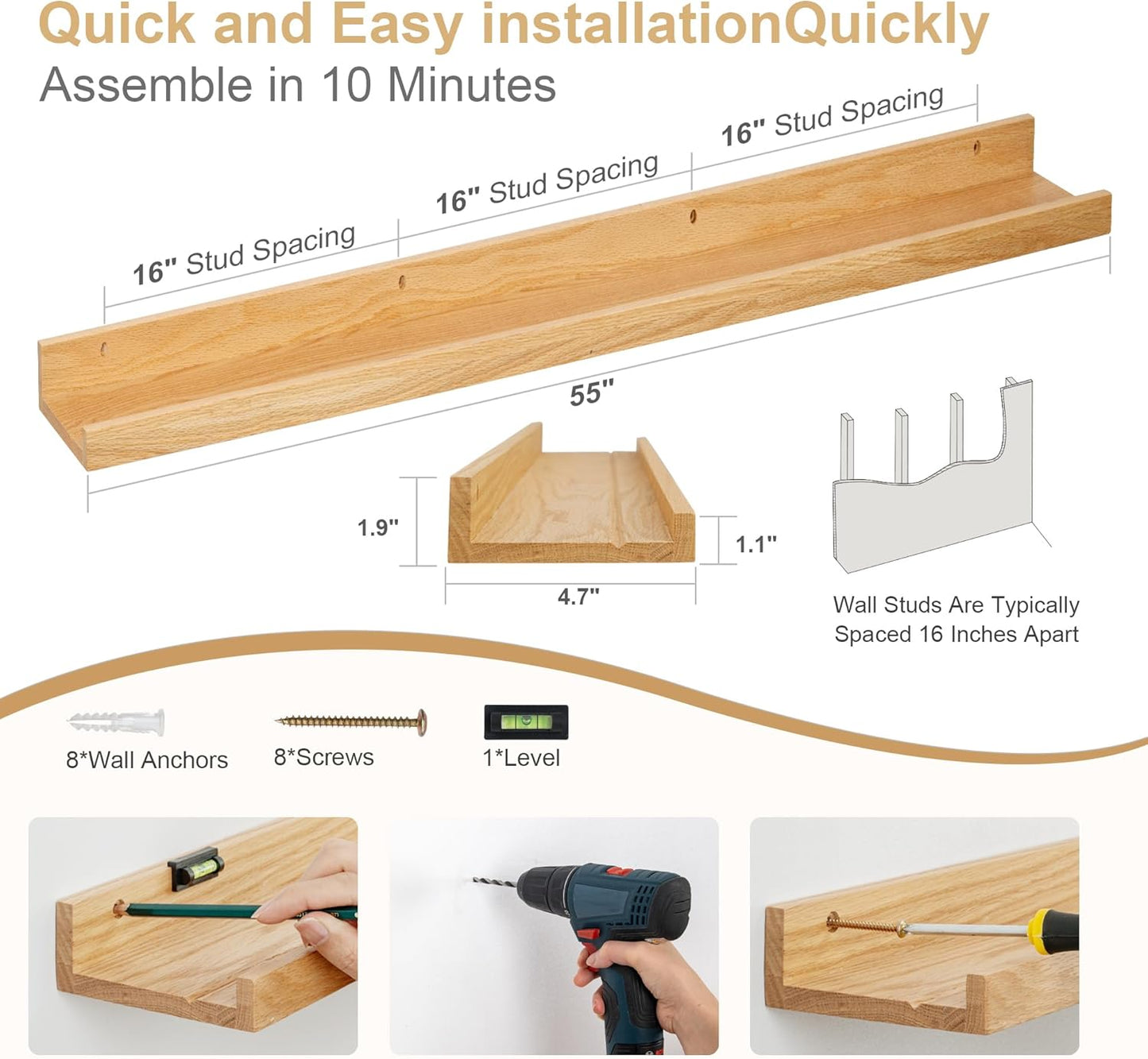 Quick and Easy installationQuickly
Assemble in 10 Minutes

16" Stud Spacing
16" Stud Spacing
16" Stud Spacing

55"

1.9"
1.1"
4.7"

Wall Studs Are Typically Spaced 16 Inches Apart

8*Wall Anchors
8*Screws
1*Level