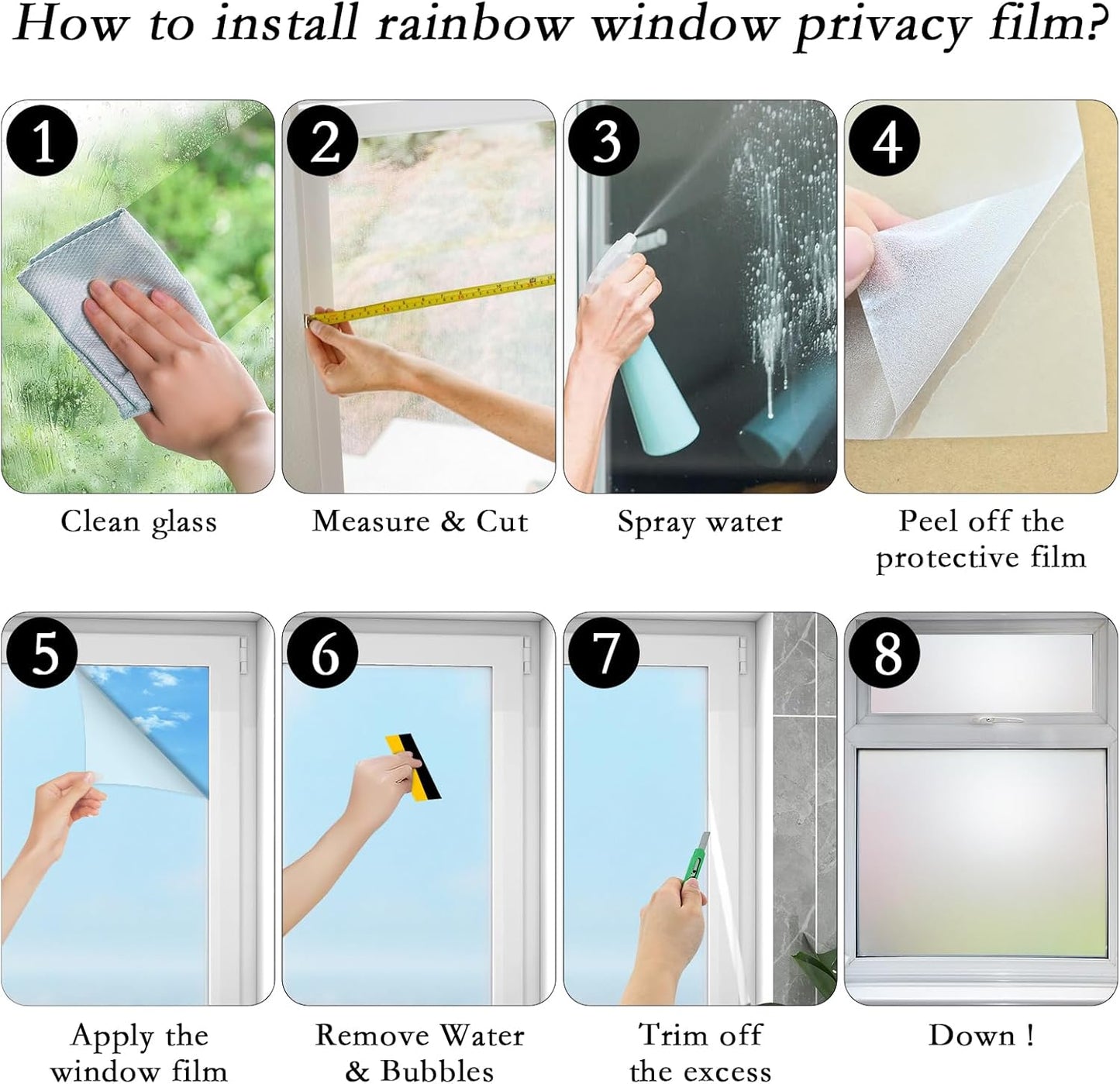 How to install rainbow window privacy film?

1
Clean glass

2
Measure & Cut

3
Spray water

4
Peel off the protective film

5
Apply the window film

6
Remove Water & Bubbles

7
Trim off the excess

8
Down !