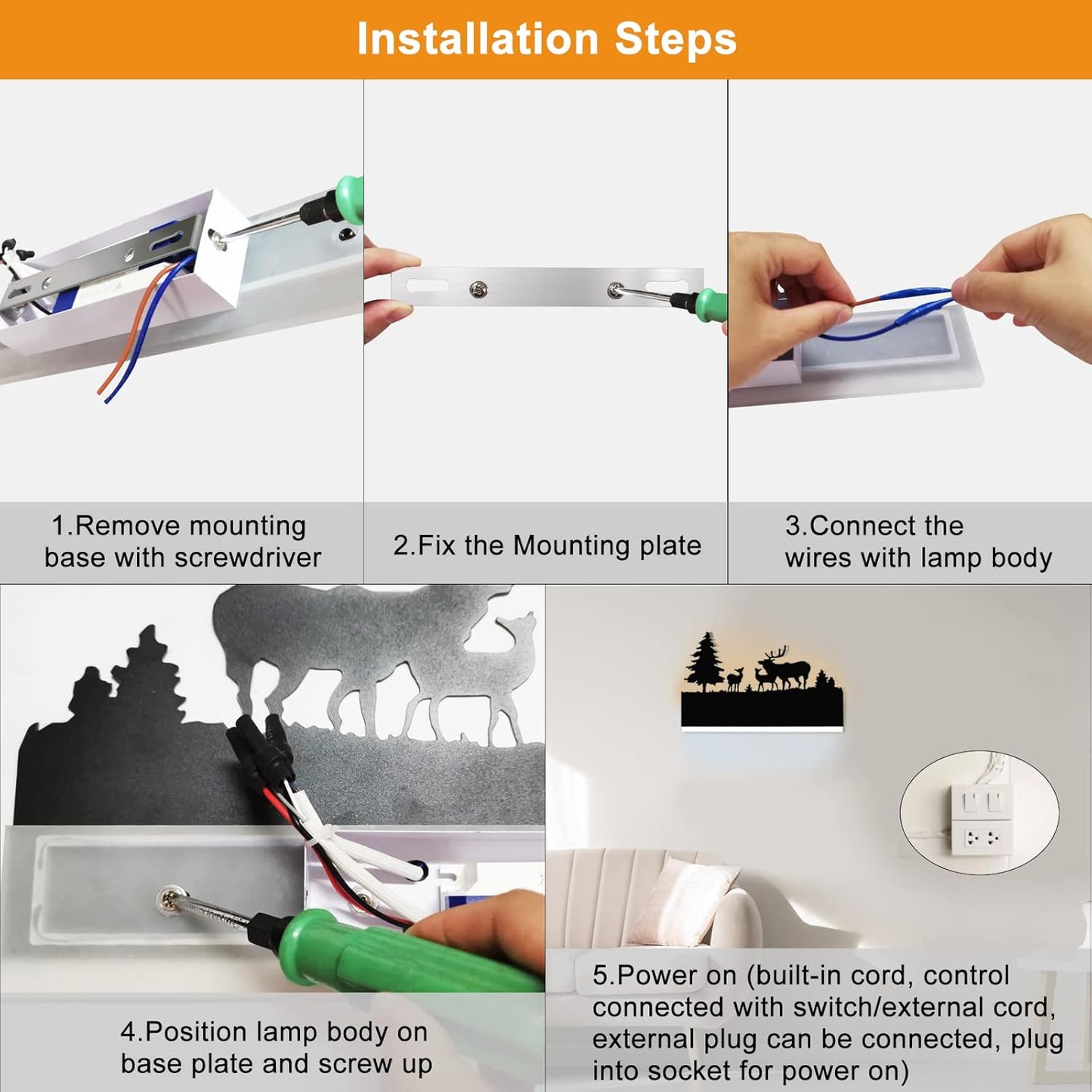 Installation Steps

1.Remove mounting base with screwdriver

2.Fix the Mounting plate

3.Connect the wires with lamp body

4.Position lamp body on base plate and screw up

5.Power on (built-in cord, control connected with switch/external cord, external plug can be connected, plug into socket for power on)