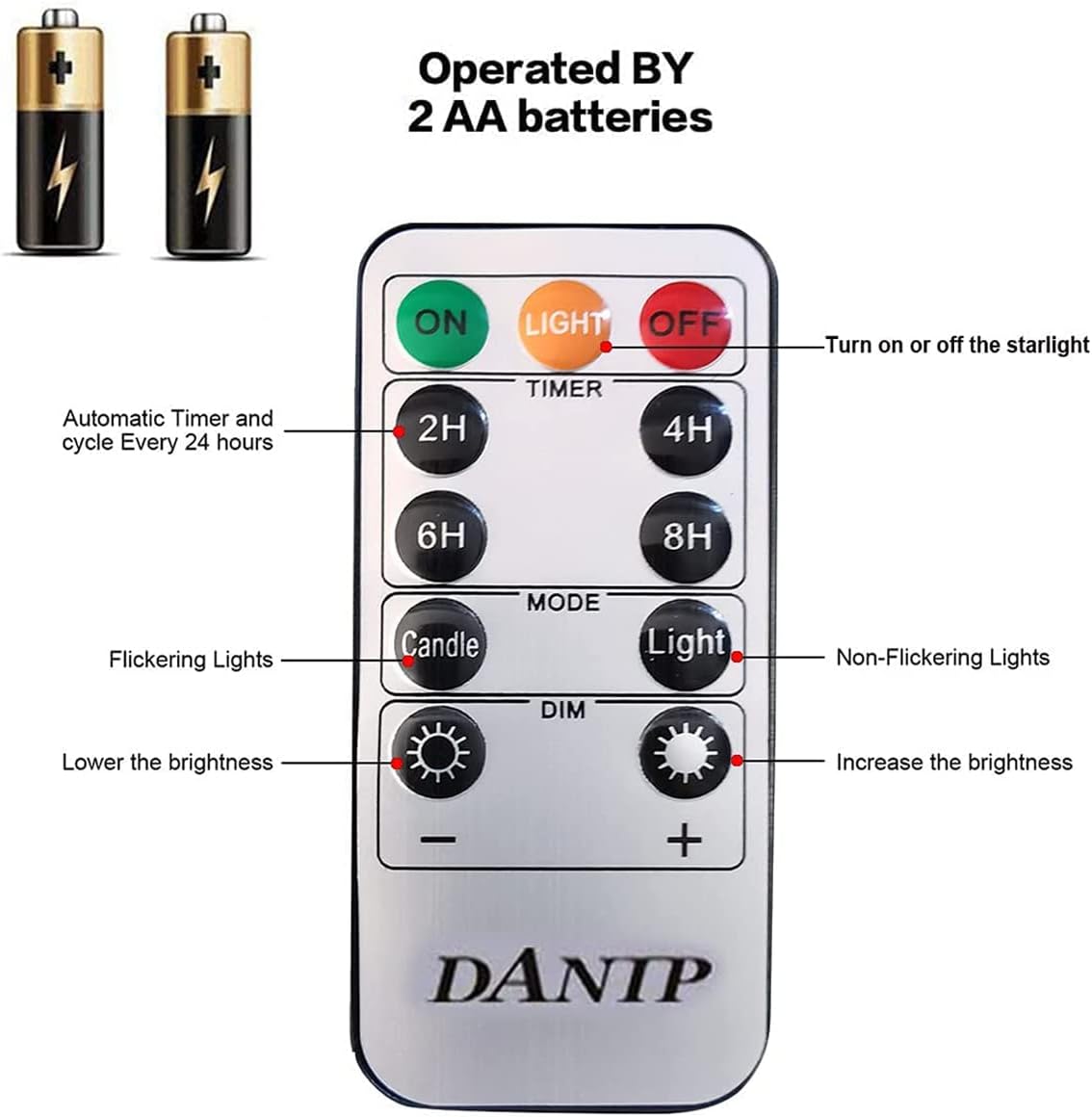 Operated BY
2 AA batteries

ON LIGHT OFF

Turn on or off the starlight

TIMER

Automatic Timer and cycle Every 24 hours

2H 4H
6H 8H

MODE

Flickering Lights

Candle Light

Non-Flickering Lights

DIM

Lower the brightness

Increase the brightness

− +

DANTP